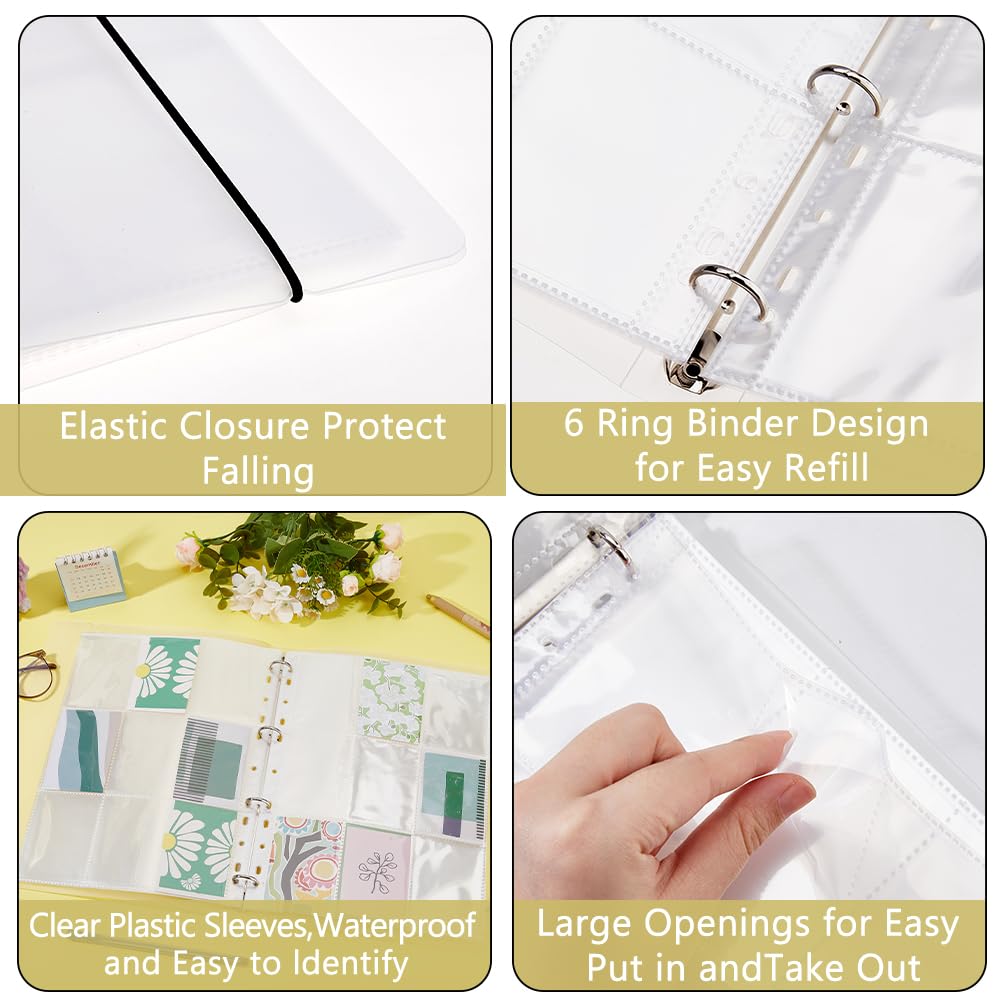 Elastic Closure Protect Falling

6 Ring Binder Design for Easy Refill

December

Clear Plastic Sleeves,Waterproof and Easy to Identify

Large Openings for Easy Put in andTake Out