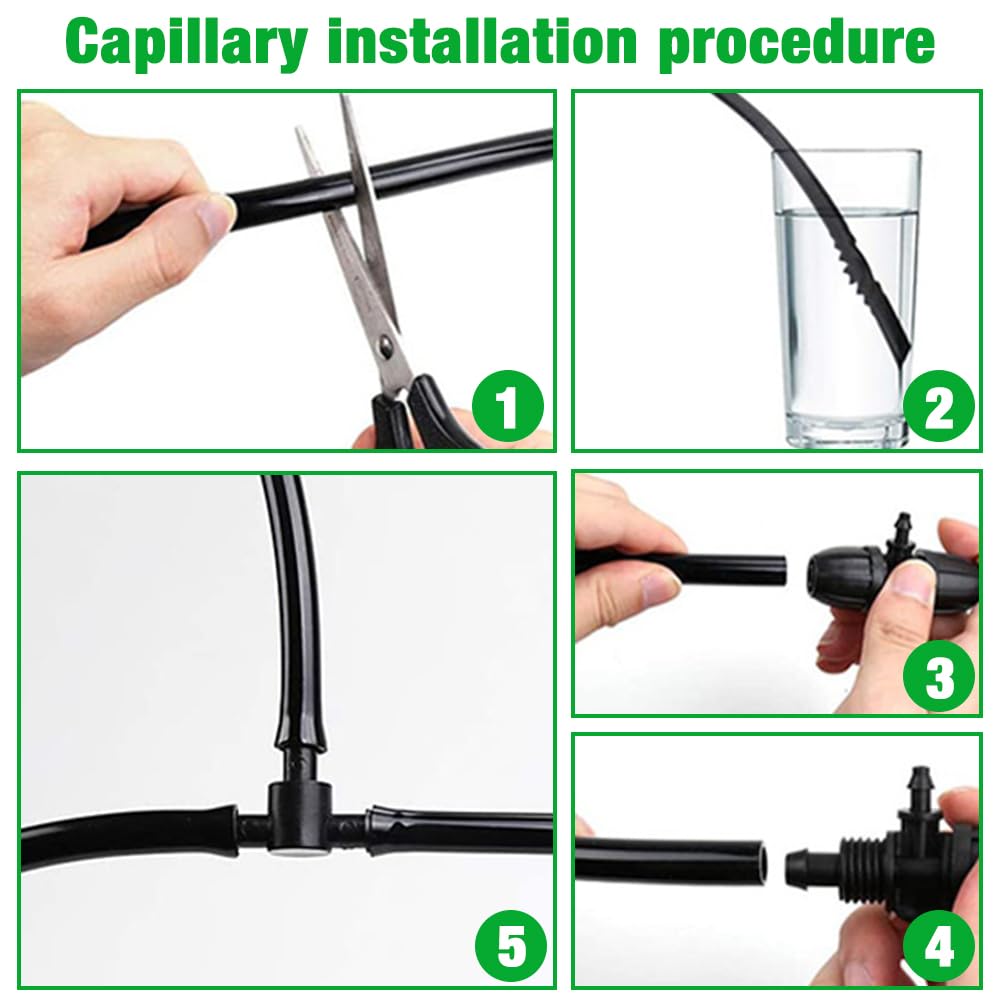 Capillary installation procedure

1

2

5

3

4