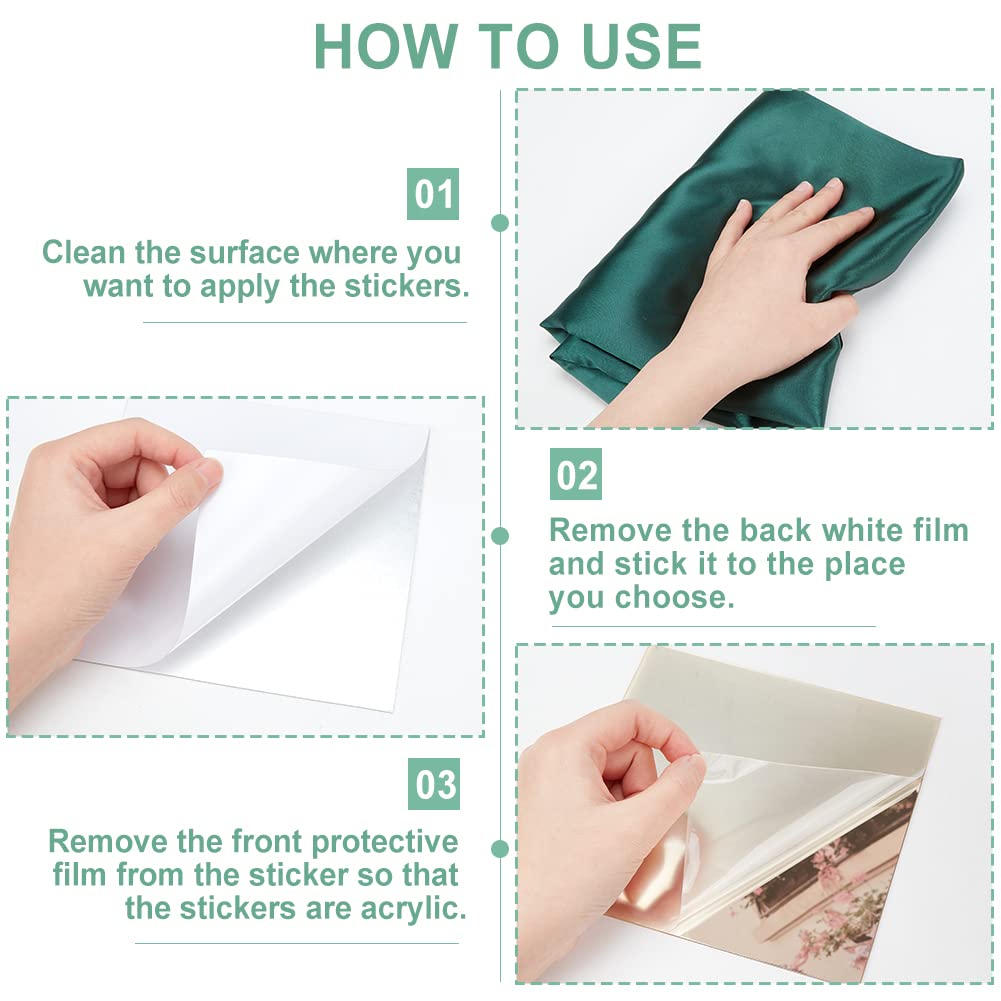 HOW TO USE

01

Clean the surface where you want to apply the stickers.

02

Remove the back white film and stick it to the place you choose.

03

Remove the front protective film from the sticker so that the stickers are acrylic.