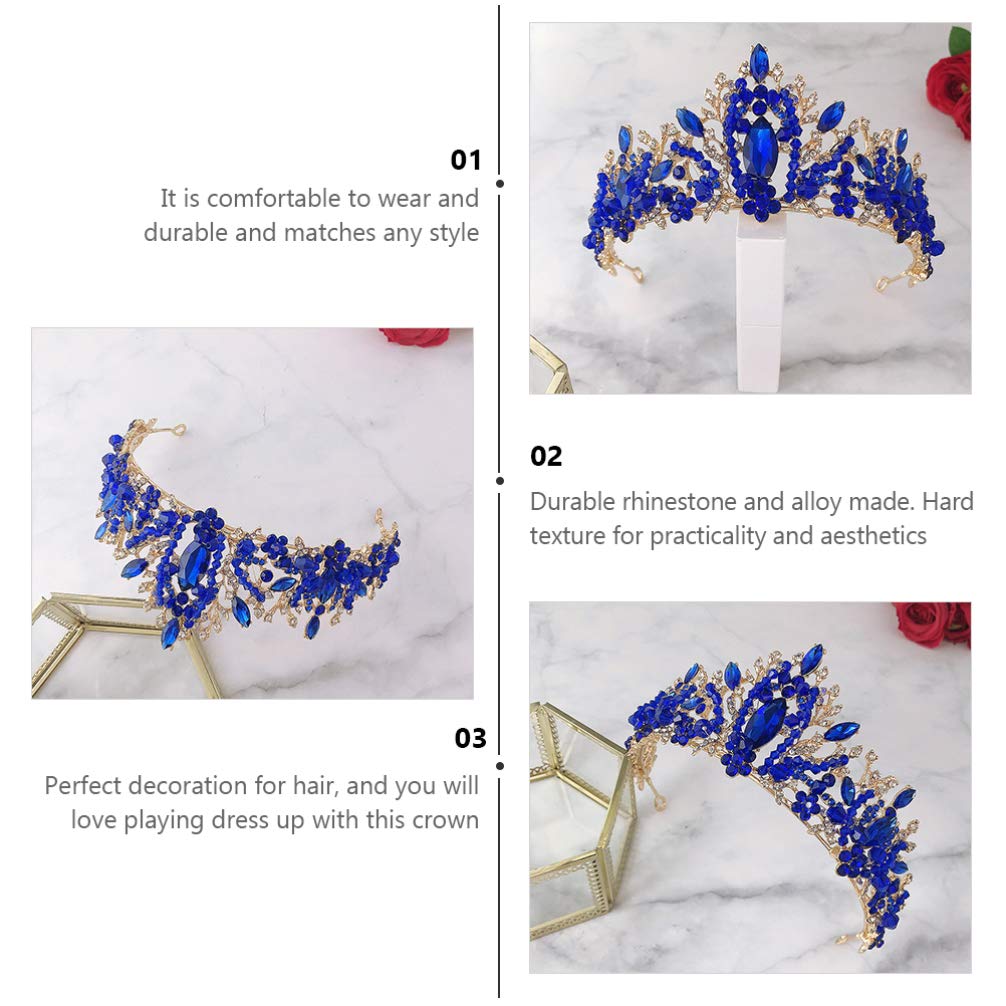 01
It is comfortable to wear and durable and matches any style

02
Durable rhinestone and alloy made. Hard texture for practicality and aesthetics

03
Perfect decoration for hair, and you will love playing dress up with this crown