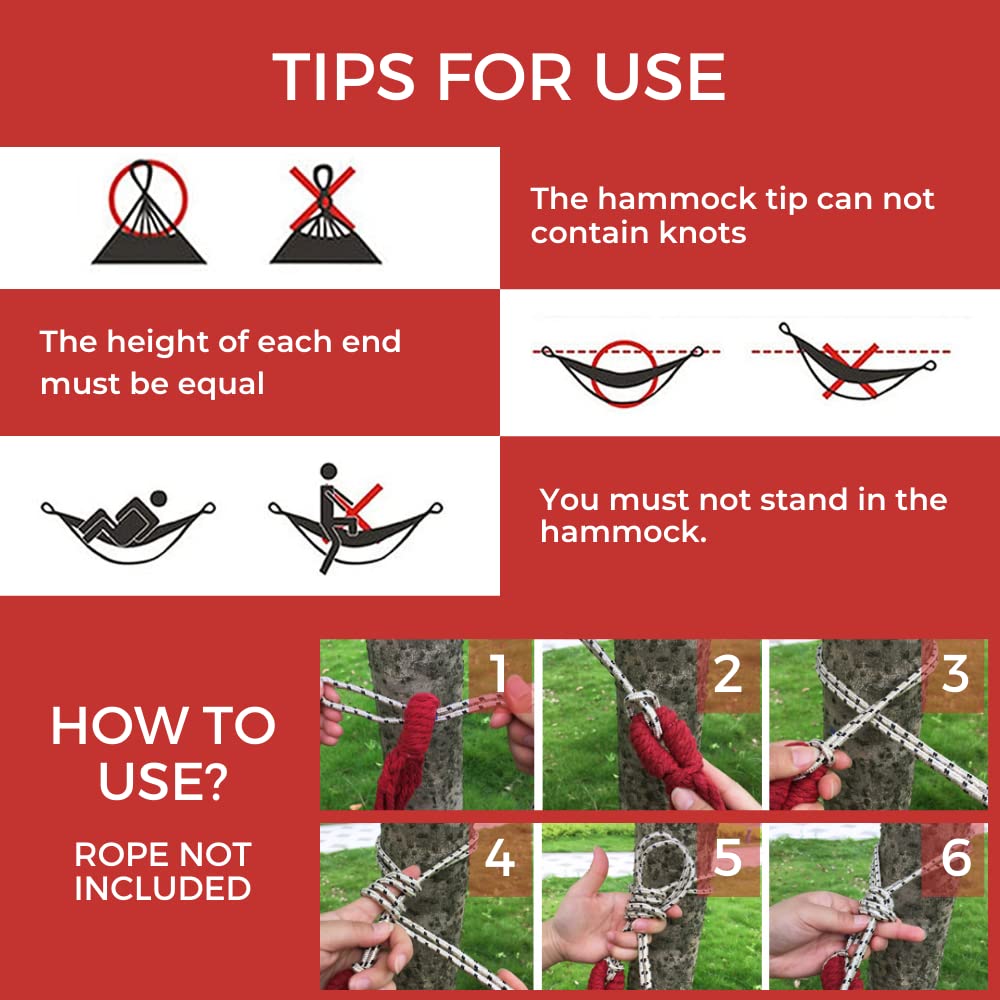 TIPS FOR USE

The hammock tip can not contain knots

The height of each end must be equal

You must not stand in the hammock.

HOW TO USE?

ROPE NOT INCLUDED

1

2

3

4

5

6