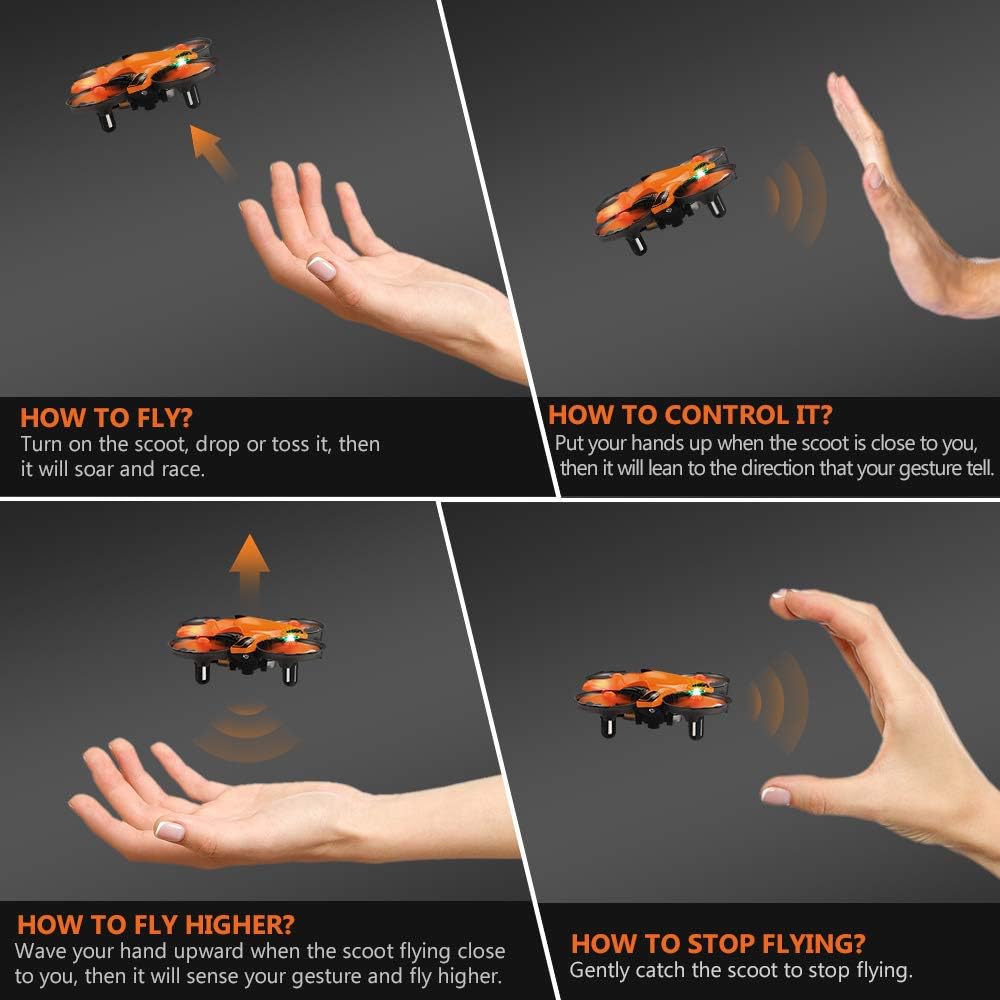 HOW TO FLY?
Turn on the scoot, drop or toss it, then it will soar and race.

HOW TO CONTROL IT?
Put your hands up when the scoot is close to you, then it will lean to the direction that your gesture tell.

HOW TO FLY HIGHER?
Wave your hand upward when the scoot flying close to you, then it will sense your gesture and fly higher.

HOW TO STOP FLYING?
Gently catch the scoot to stop flying.