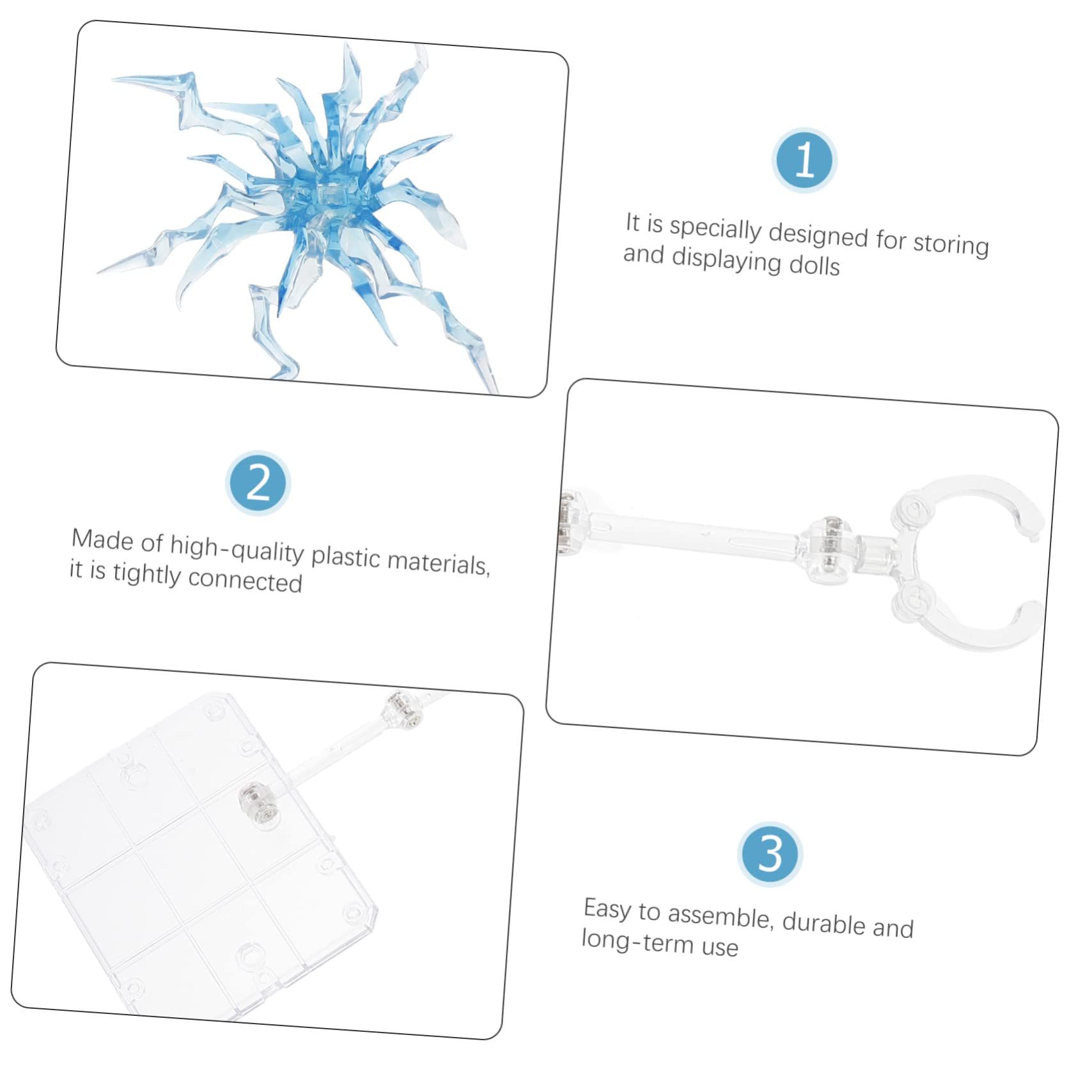 1

It is specially designed for storing and displaying dolls

2

Made of high-quality plastic materials, it is tightly connected

3

Easy to assemble, durable and long-term use