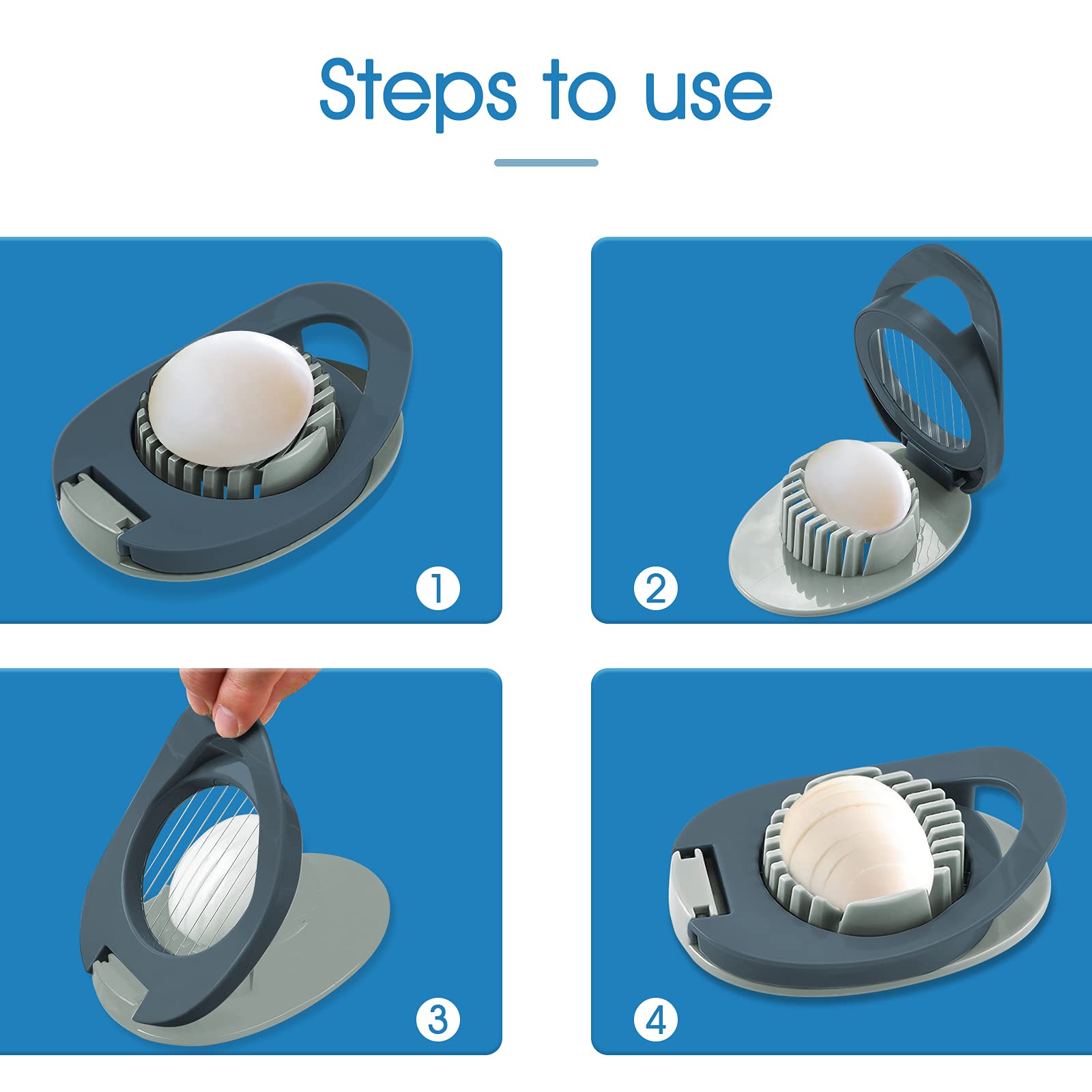 Steps to use

1

2

3

4