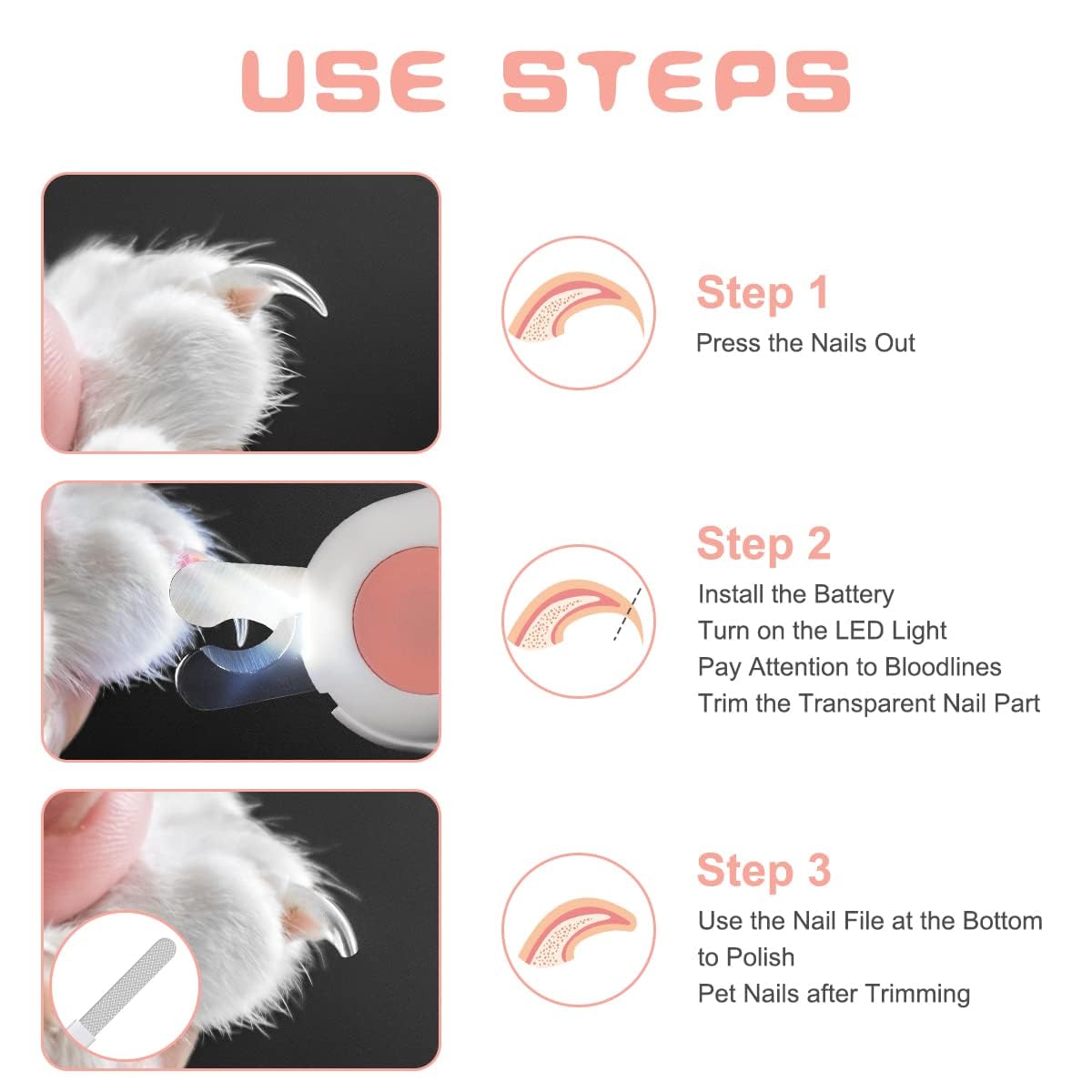 USE STEPS

Step 1
Press the Nails Out

Step 2
Install the Battery
Turn on the LED Light
Pay Attention to Bloodlines
Trim the Transparent Nail Part

Step 3
Use the Nail File at the Bottom to Polish
Pet Nails after Trimming