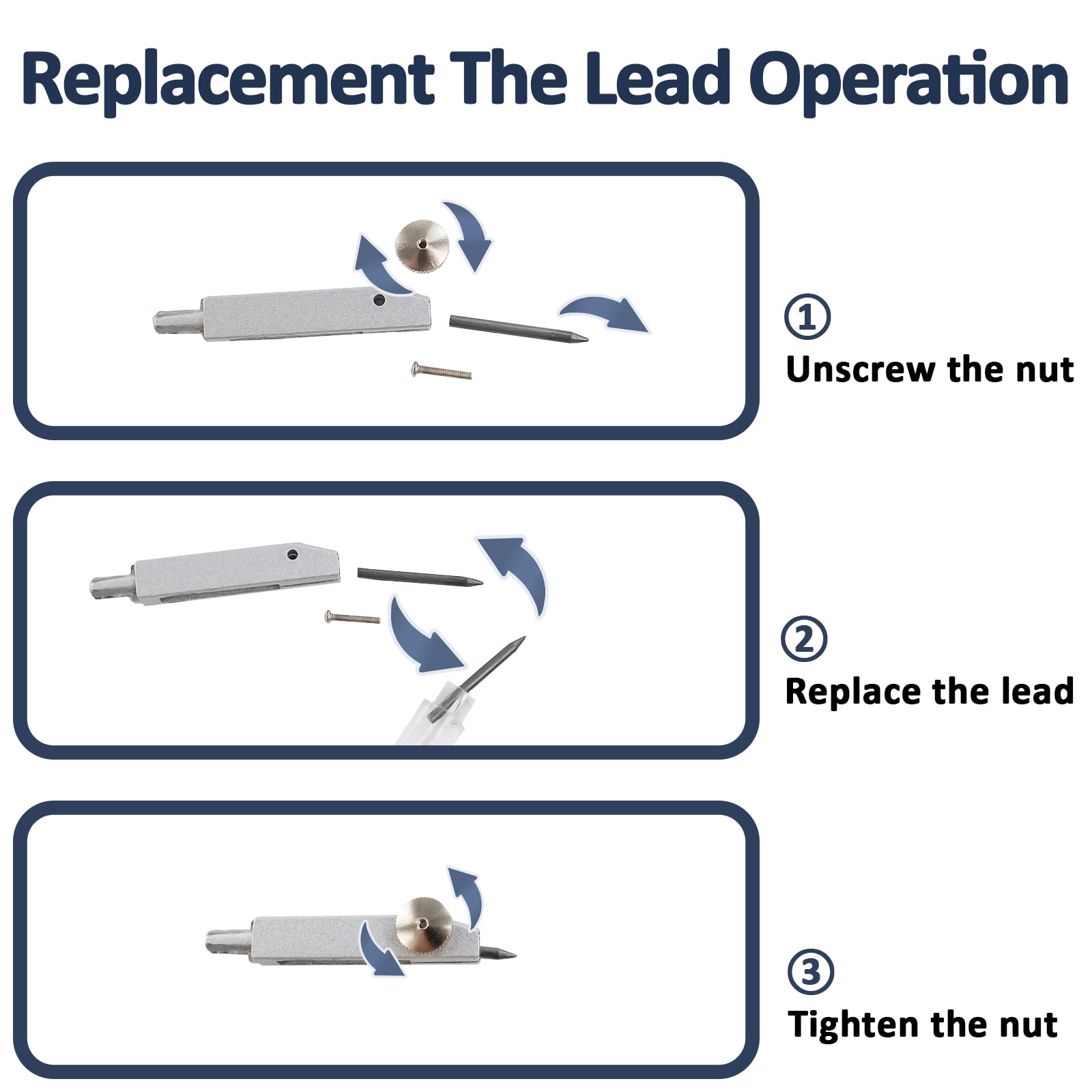 Replacement The Lead Operation

①
Unscrew the nut

②
Replace the lead

③
Tighten the nut