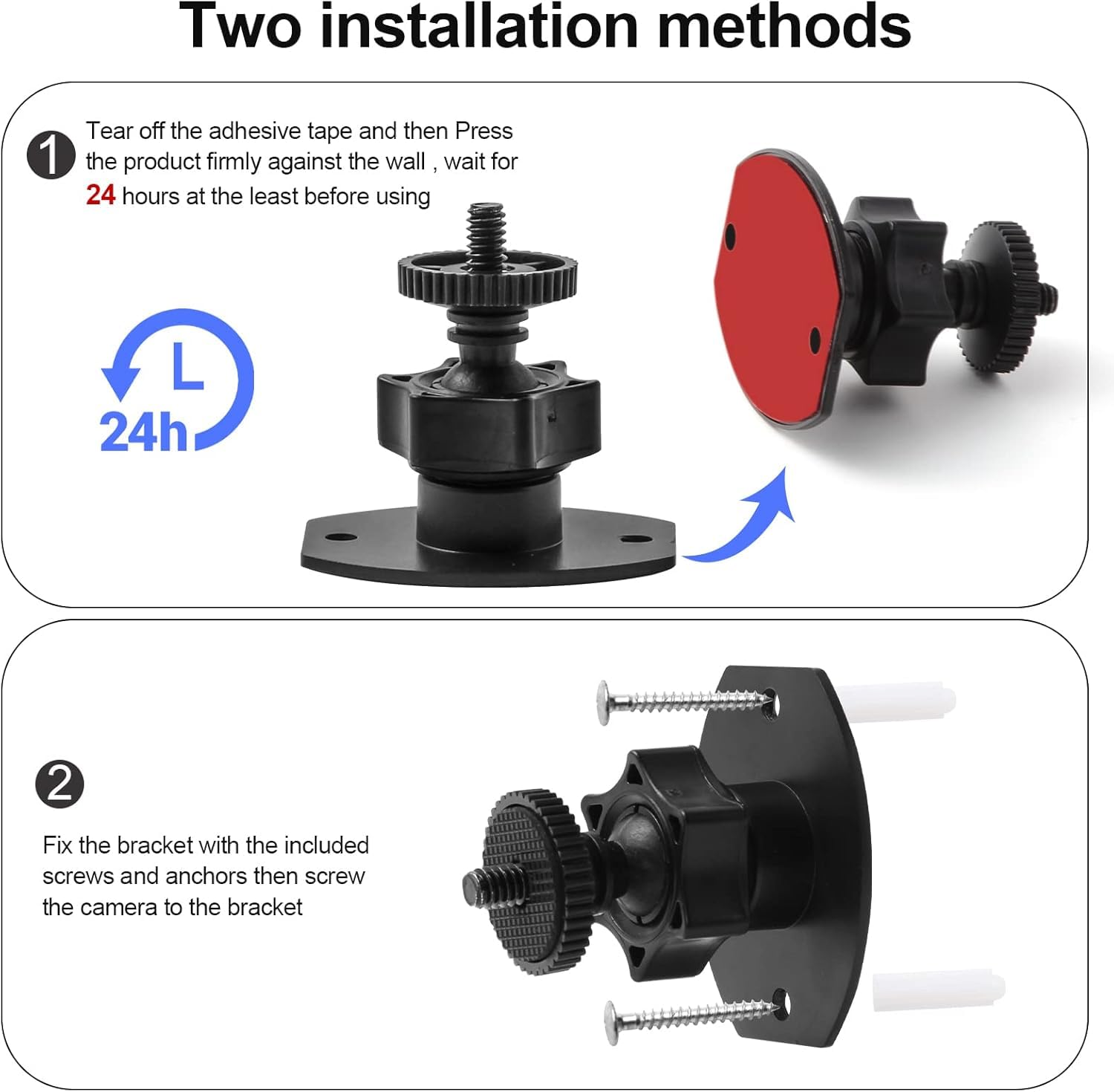 Two installation methods

1 Tear off the adhesive tape and then Press the product firmly against the wall , wait for 24 hours at the least before using

24h

2

Fix the bracket with the included screws and anchors then screw the camera to the bracket