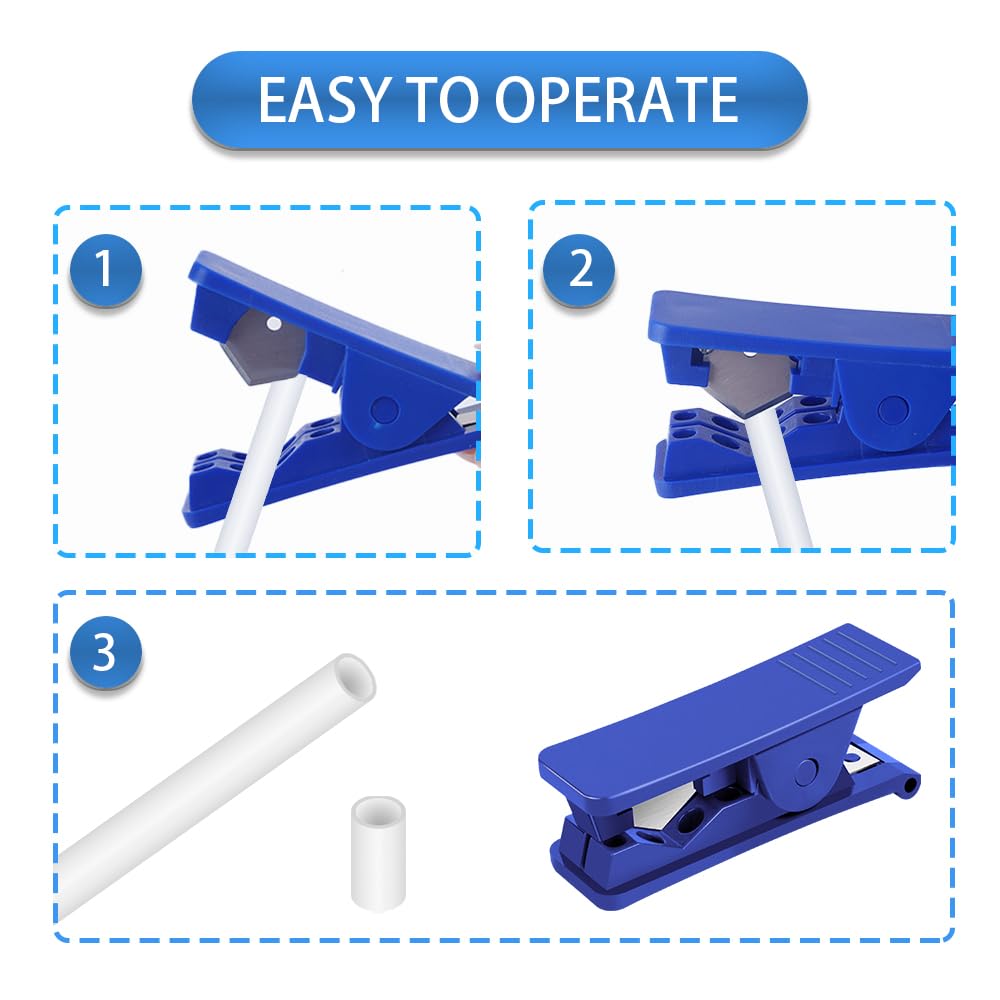 EASY TO OPERATE

1

2

3