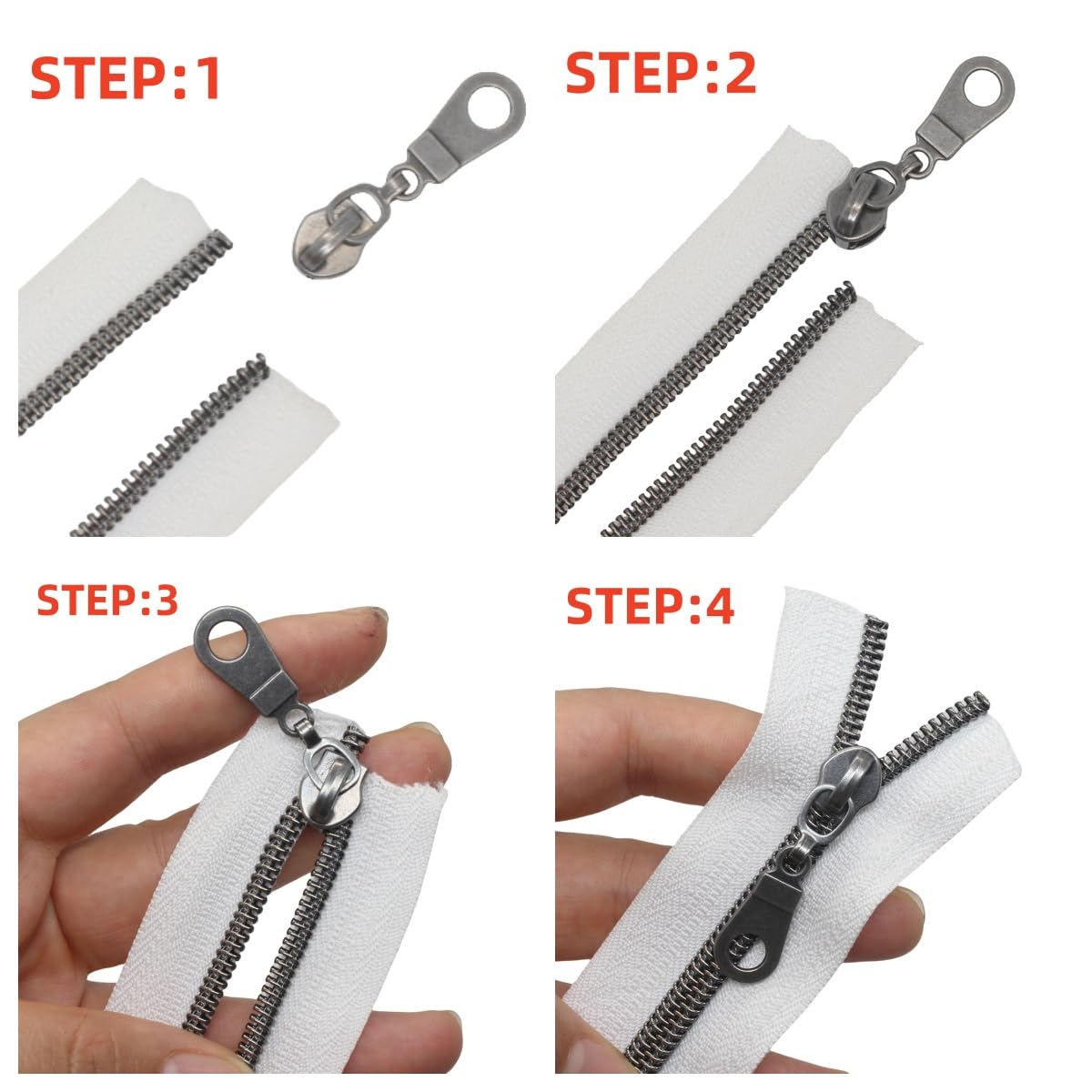 STEP:1

STEP:2

STEP:3

STEP:4