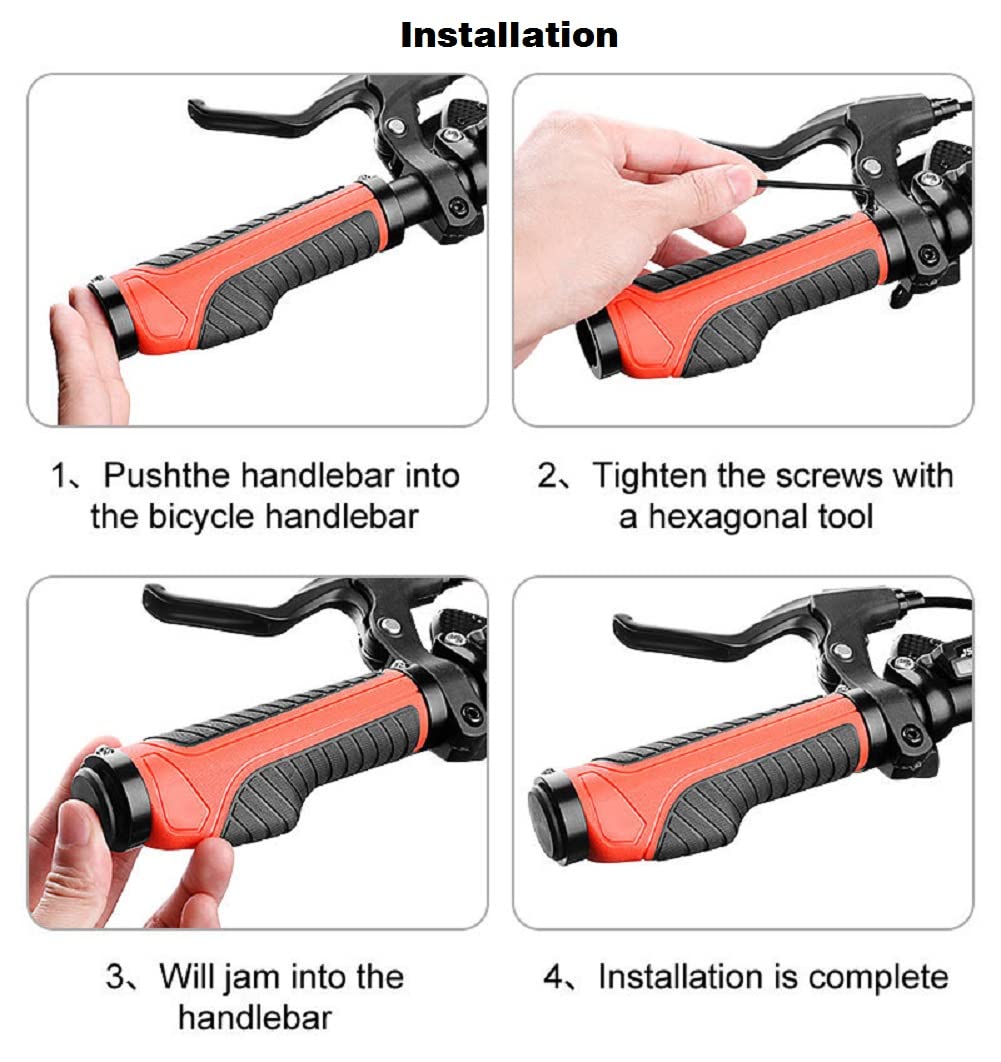 Installation

1、Pushthe handlebar into the bicycle handlebar

2、Tighten the screws with a hexagonal tool

3、Will jam into the handlebar

4、Installation is complete