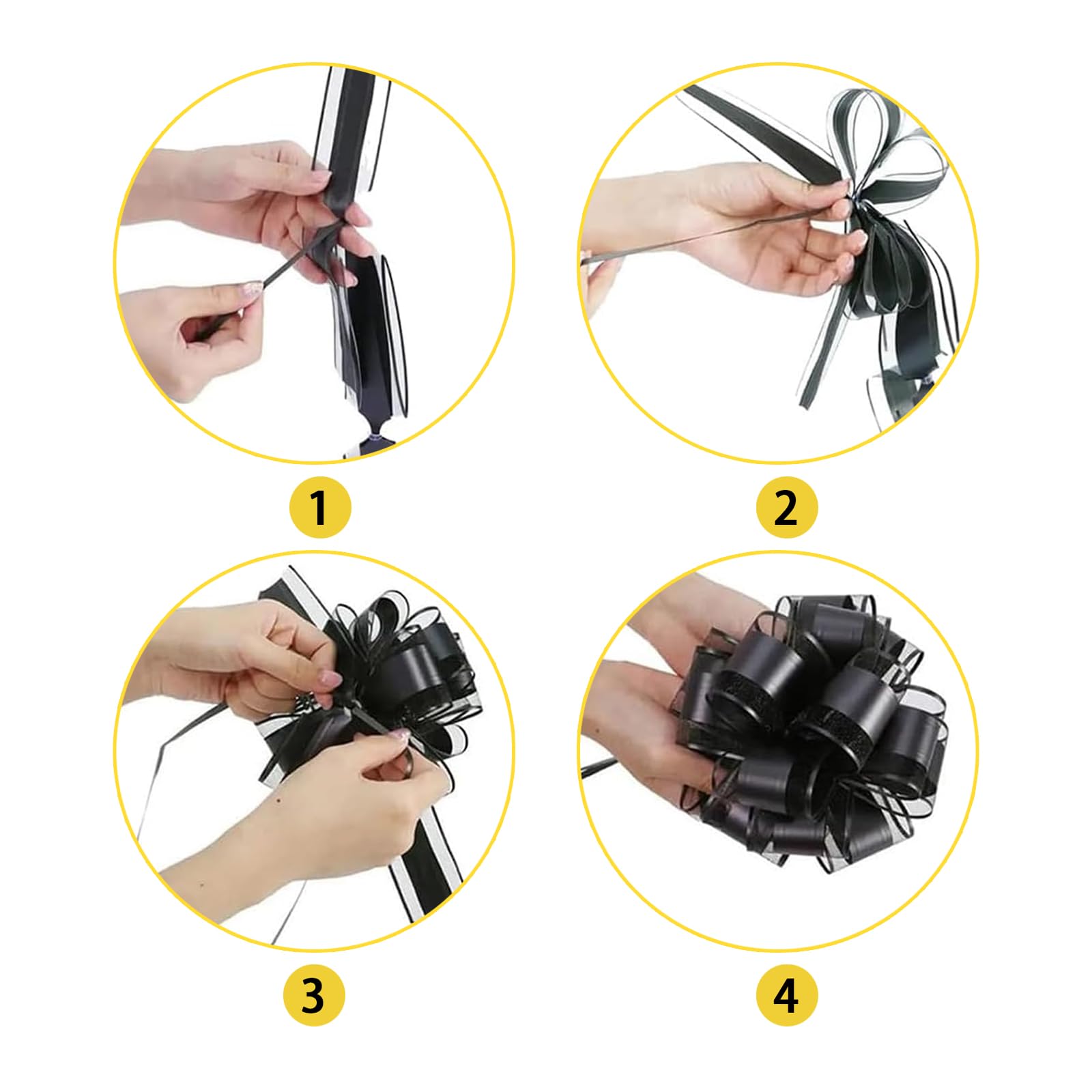 1

2

3

4