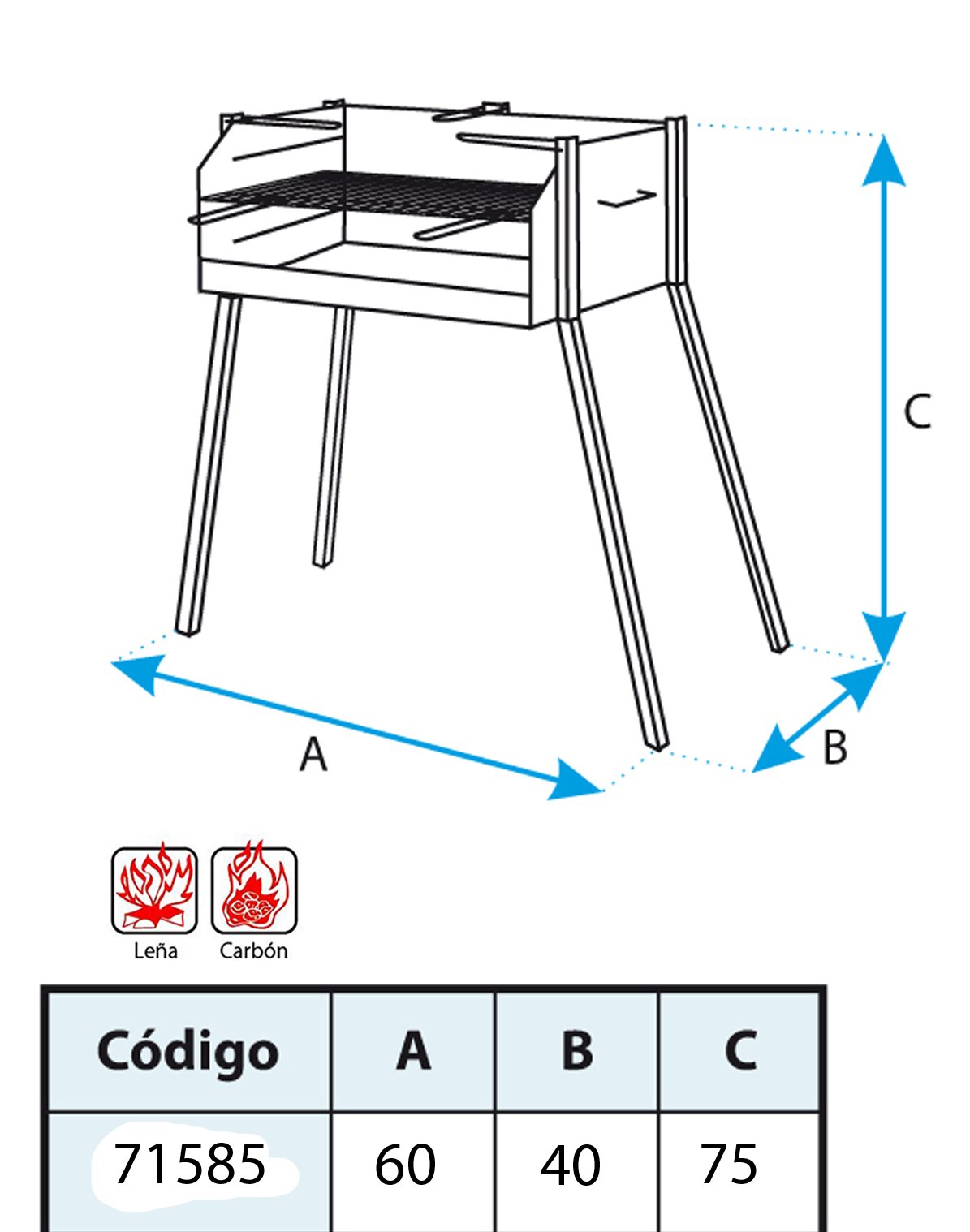 C

A

B

Leña Carbón

| Código | A | B | C |
|---|---|---|---|
| 71585 | 60 | 40 | 75 |