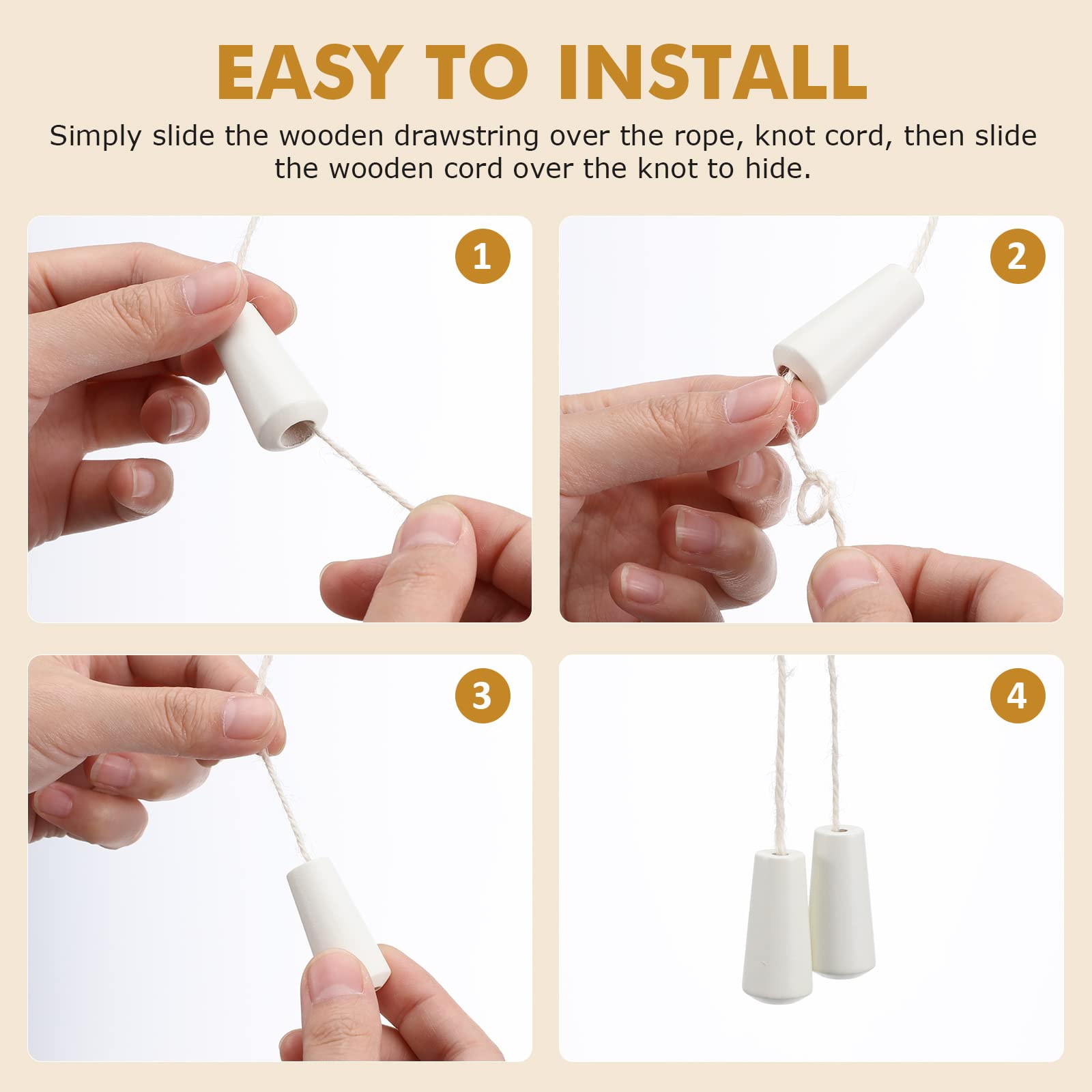 EASY TO INSTALL

Simply slide the wooden drawstring over the rope, knot cord, then slide the wooden cord over the knot to hide.

1

2

3

4