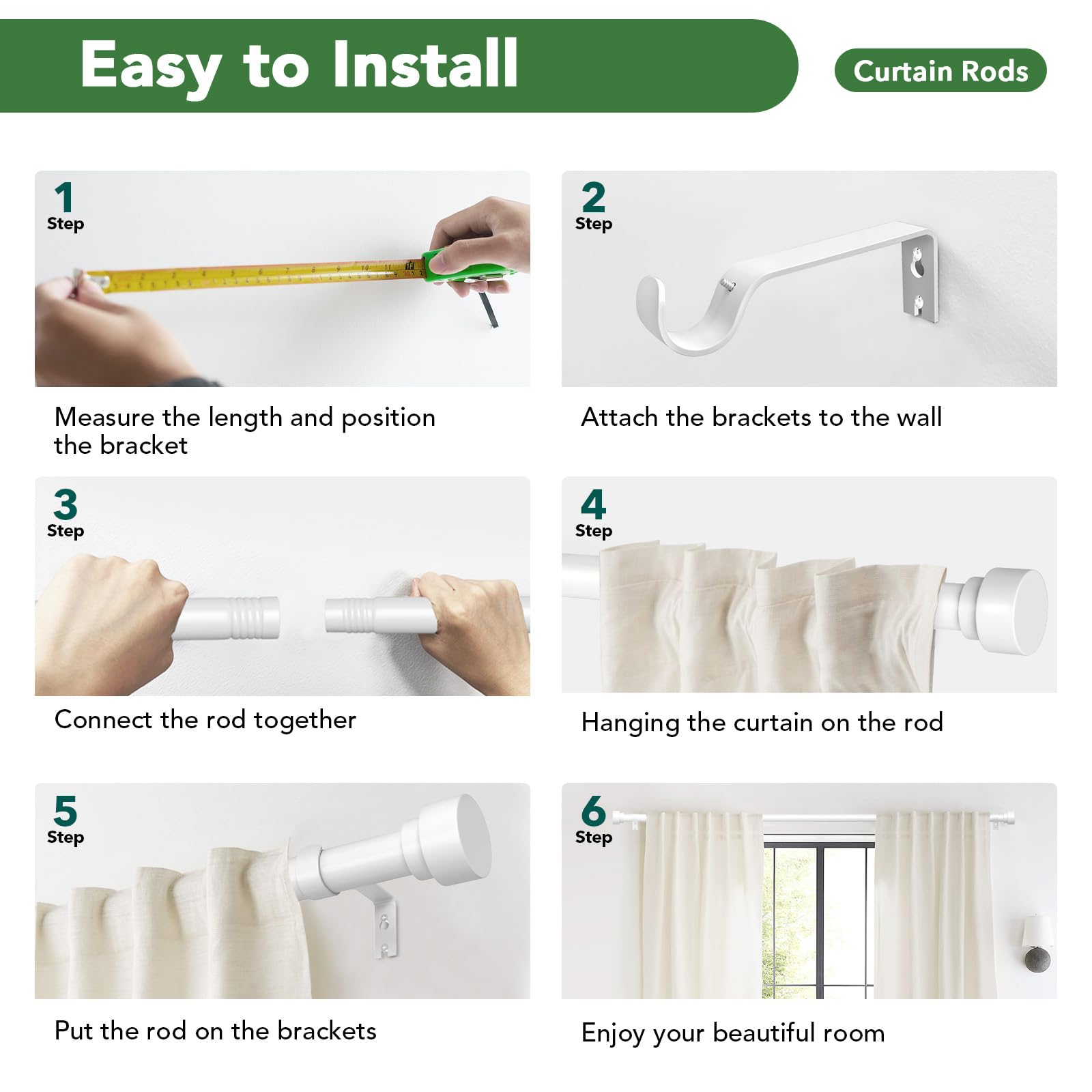 Easy to Install

Curtain Rods

1
Step

Measure the length and position the bracket

2
Step

Attach the brackets to the wall

3
Step

Connect the rod together

4
Step

Hanging the curtain on the rod

5
Step

Put the rod on the brackets

6
Step

Enjoy your beautiful room