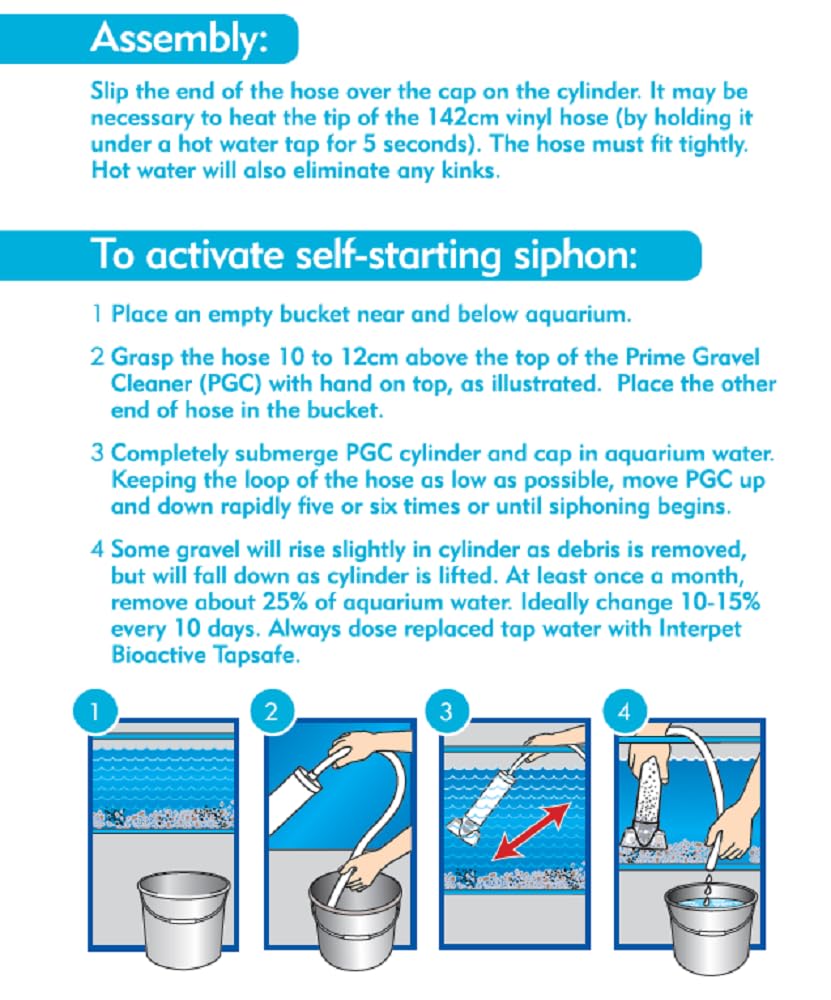 Assembly:

Slip the end of the hose over the cap on the cylinder. It may be necessary to heat the tip of the 142cm vinyl hose (by holding it under a hot water tap for 5 seconds). The hose must fit tightly. Hot water will also eliminate any kinks.

To activate self-starting siphon:

1 Place an empty bucket near and below aquarium.

2 Grasp the hose 10 to 12cm above the top of the Prime Gravel Cleaner (PGC) with hand on top, as illustrated. Place the other end of hose in the bucket.

3 Completely submerge PGC cylinder and cap in aquarium water. Keeping the loop of the hose as low as possible, move PGC up and down rapidly five or six times or until siphoning begins.

4 Some gravel will rise slightly in cylinder as debris is removed, but will fall down as cylinder is lifted. At least once a month, remove about 25% of aquarium water. Ideally change 10-15% every 10 days. Always dose replaced tap water with Interpet Bioactive Tapsafe.

1

2

3

4