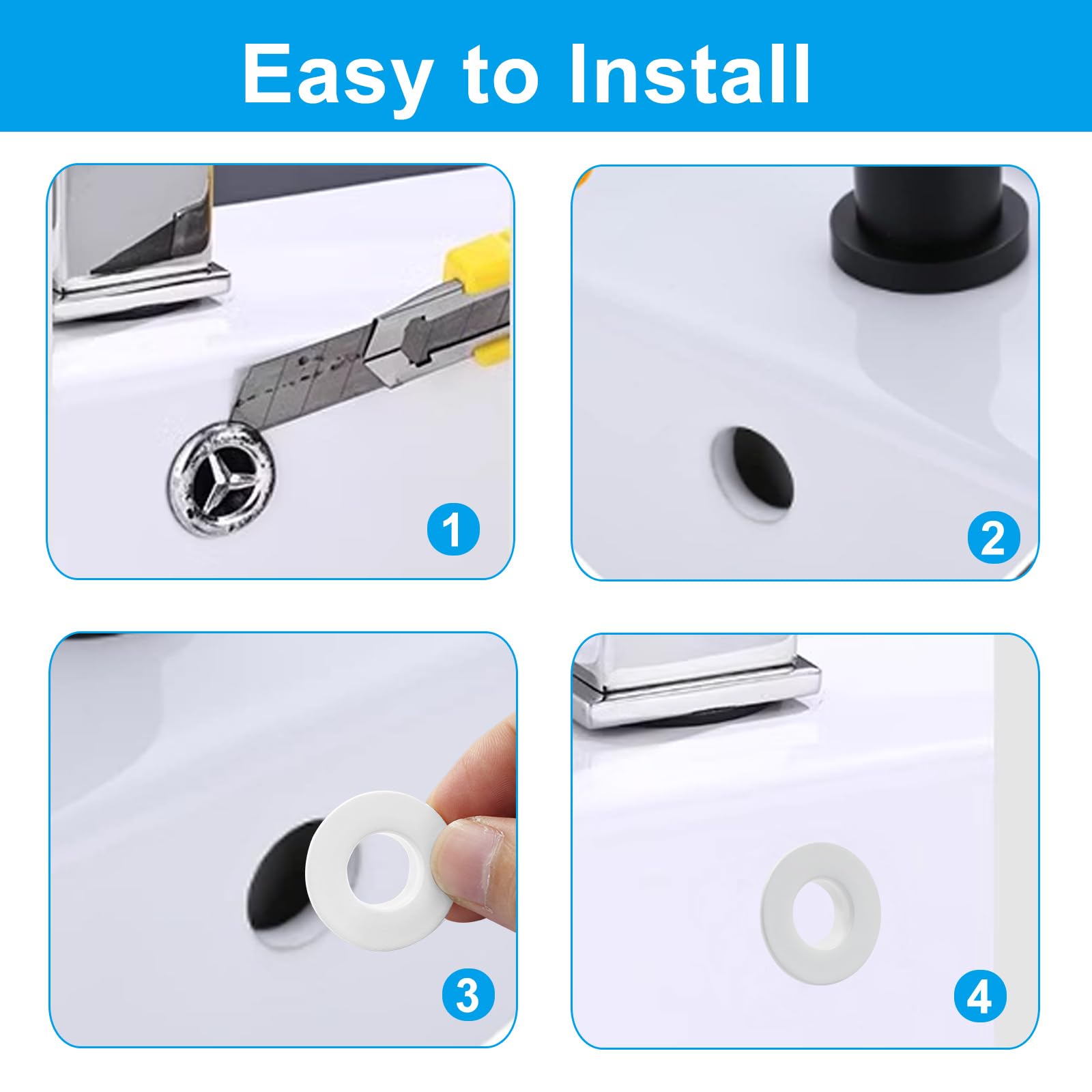 Easy to Install

1

2

3

4