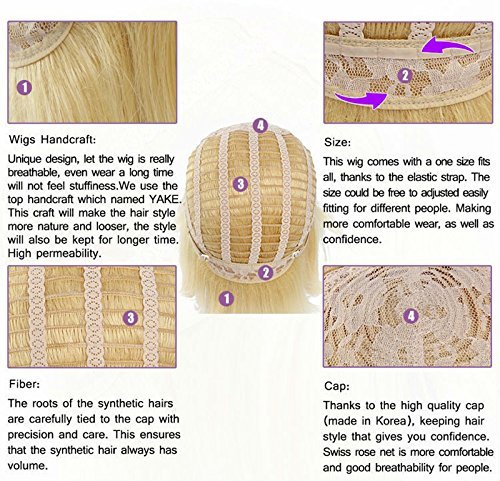 1

Wigs Handcraft:

Unique design, let the wig is really breathable, even wear a long time will not feel stuffiness.We use the top handcraft which named YAKE. This craft will make the hair style more nature and looser, the style will also be kept for longer time. High permeability.

3

Fiber:

The roots of the synthetic hairs are carefully tied to the cap with precision and care. This ensures that the synthetic hair always has volume.

4

3

2

1

2

Size:

This wig comes with a one size fits all, thanks to the elastic strap. The size could be free to adjusted easily fitting for different people. Making more comfortable wear, as well as confidence.

4

Cap:

Thanks to the high quality cap (made in Korea), keeping hair style that gives you confidence. Swiss rose net is more comfortable and good breathability for people.