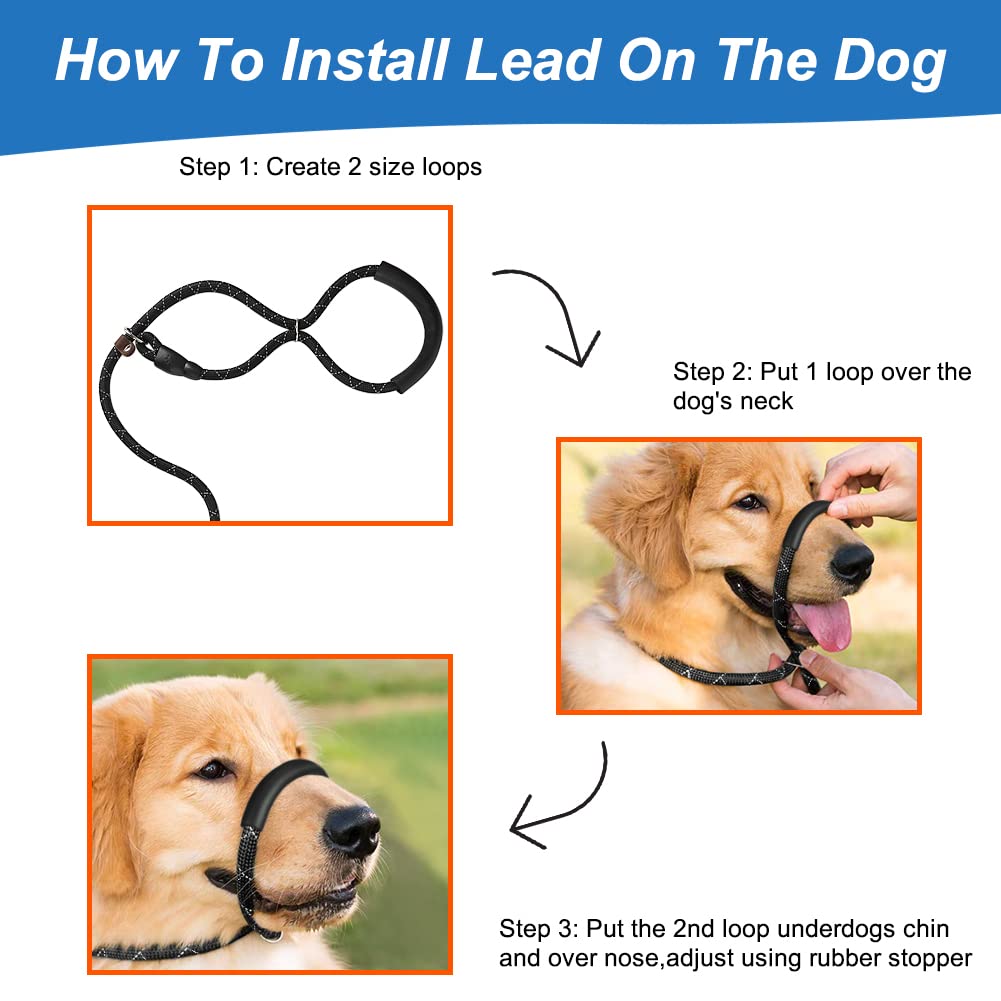 How To Install Lead On The Dog

Step 1: Create 2 size loops

Step 2: Put 1 loop over the dog's neck

Step 3: Put the 2nd loop underdogs chin and over nose,adjust using rubber stopper