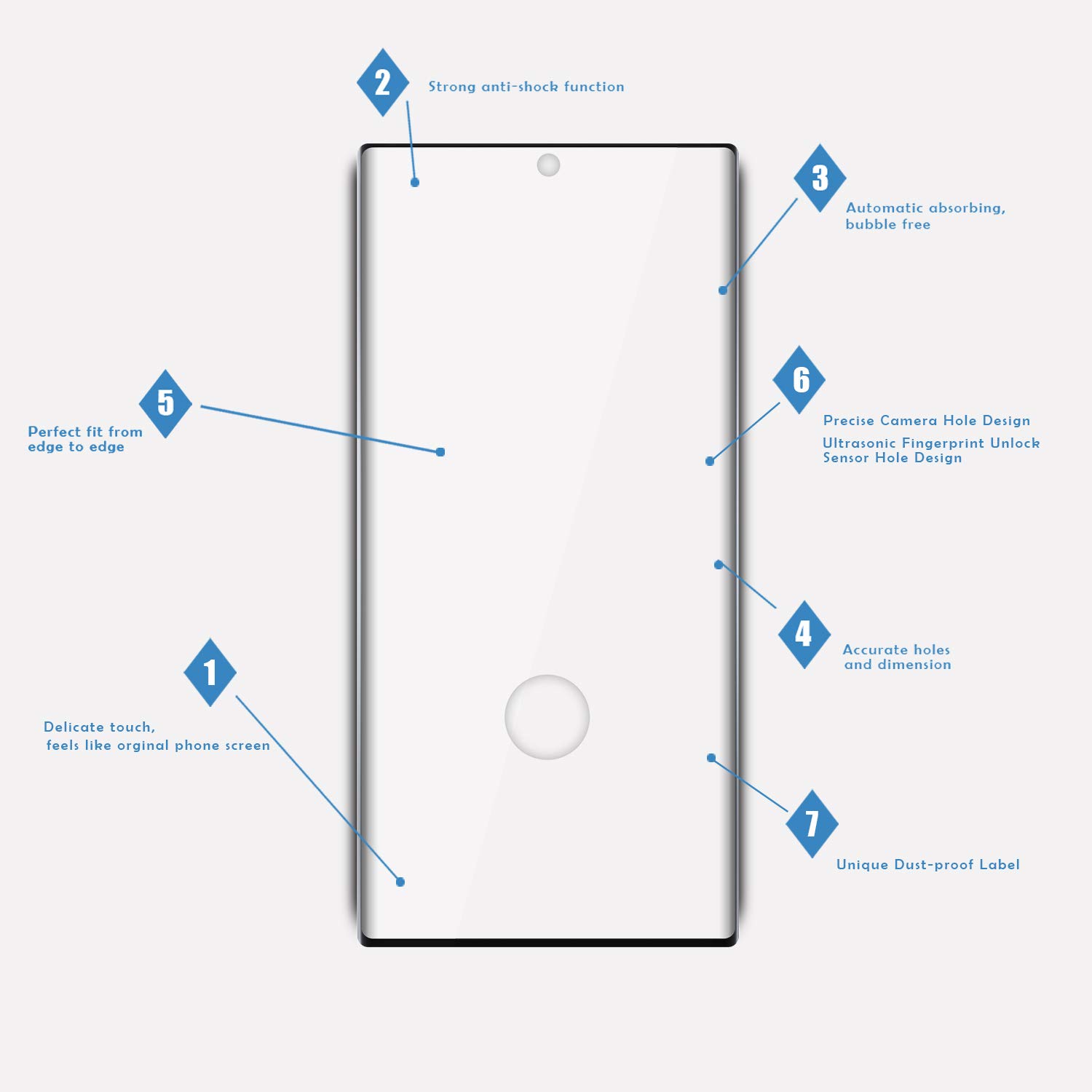 2
Strong anti-shock function

3
Automatic absorbing, bubble free

5
Perfect fit from edge to edge

6
Precise Camera Hole Design

Ultrasonic Fingerprint Unlock Sensor Hole Design

4
Accurate holes and dimension

1
Delicate touch, feels like orginal phone screen

7
Unique Dust-proof Label