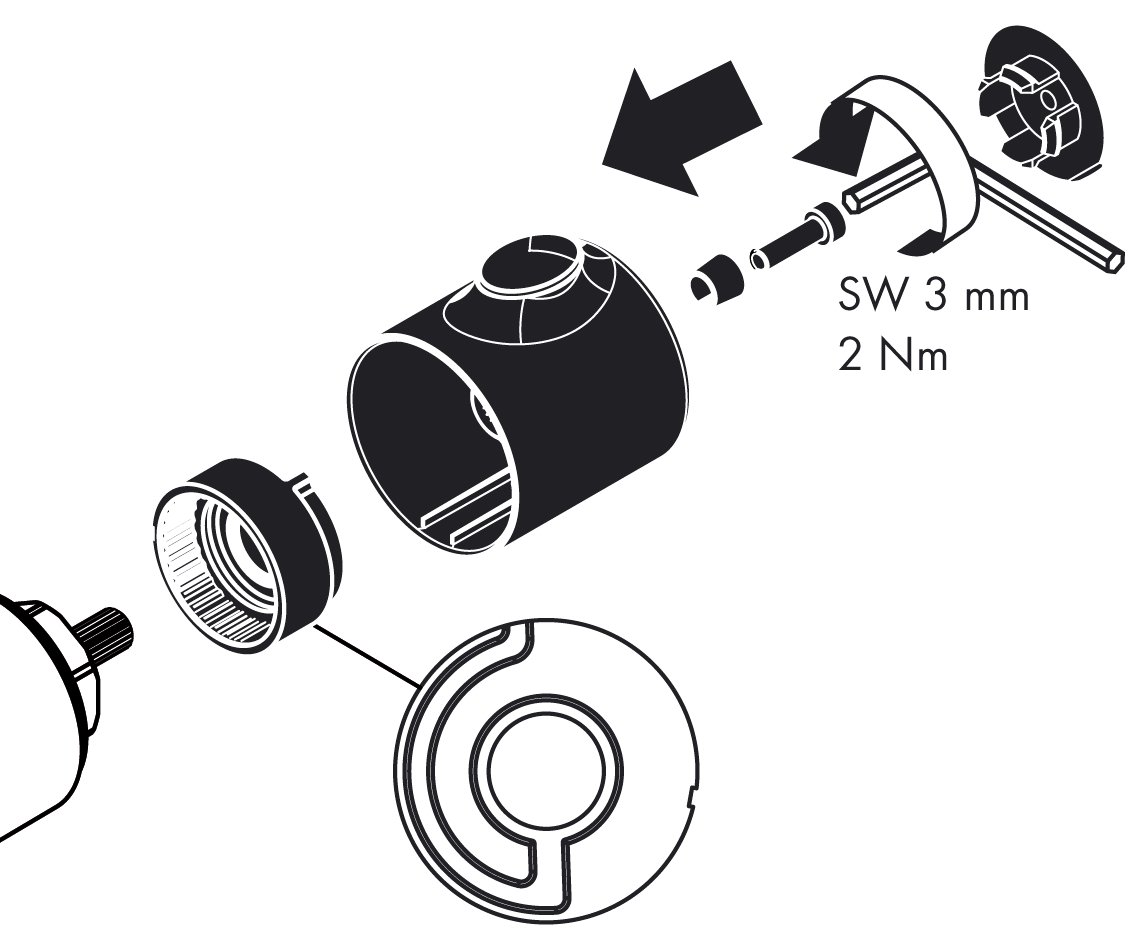 SW 3 mm
2 Nm