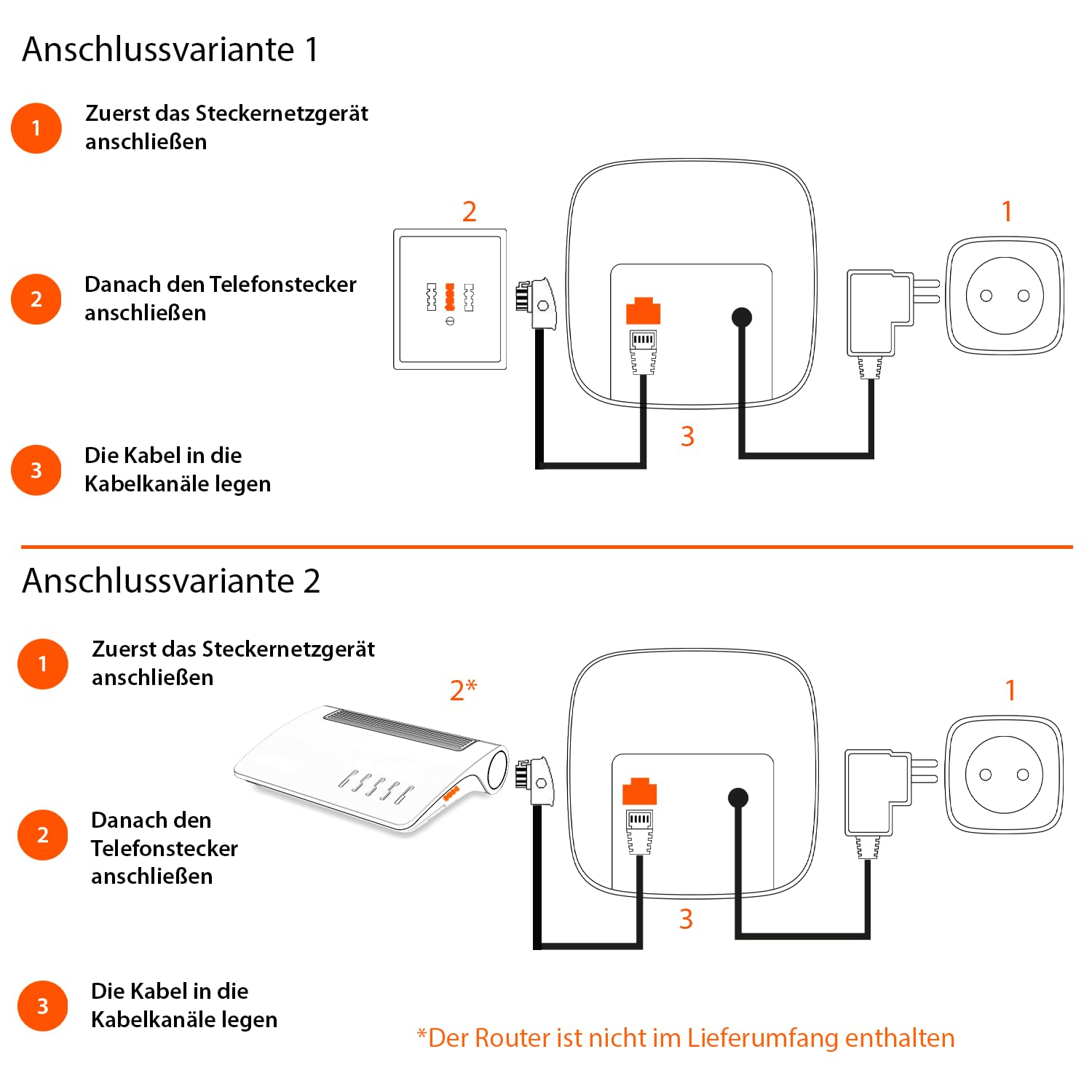 Anschlussvariante 1

1 Zuerst das Steckernetzgerät anschließen

2 Danach den Telefonstecker anschließen

3 Die Kabel in die Kabelkanäle legen

2

1

3

Anschlussvariante 2

1 Zuerst das Steckernetzgerät anschließen

2 Danach den Telefonstecker anschließen

3 Die Kabel in die Kabelkanäle legen

2*

1

3

*Der Router ist nicht im Lieferumfang enthalten