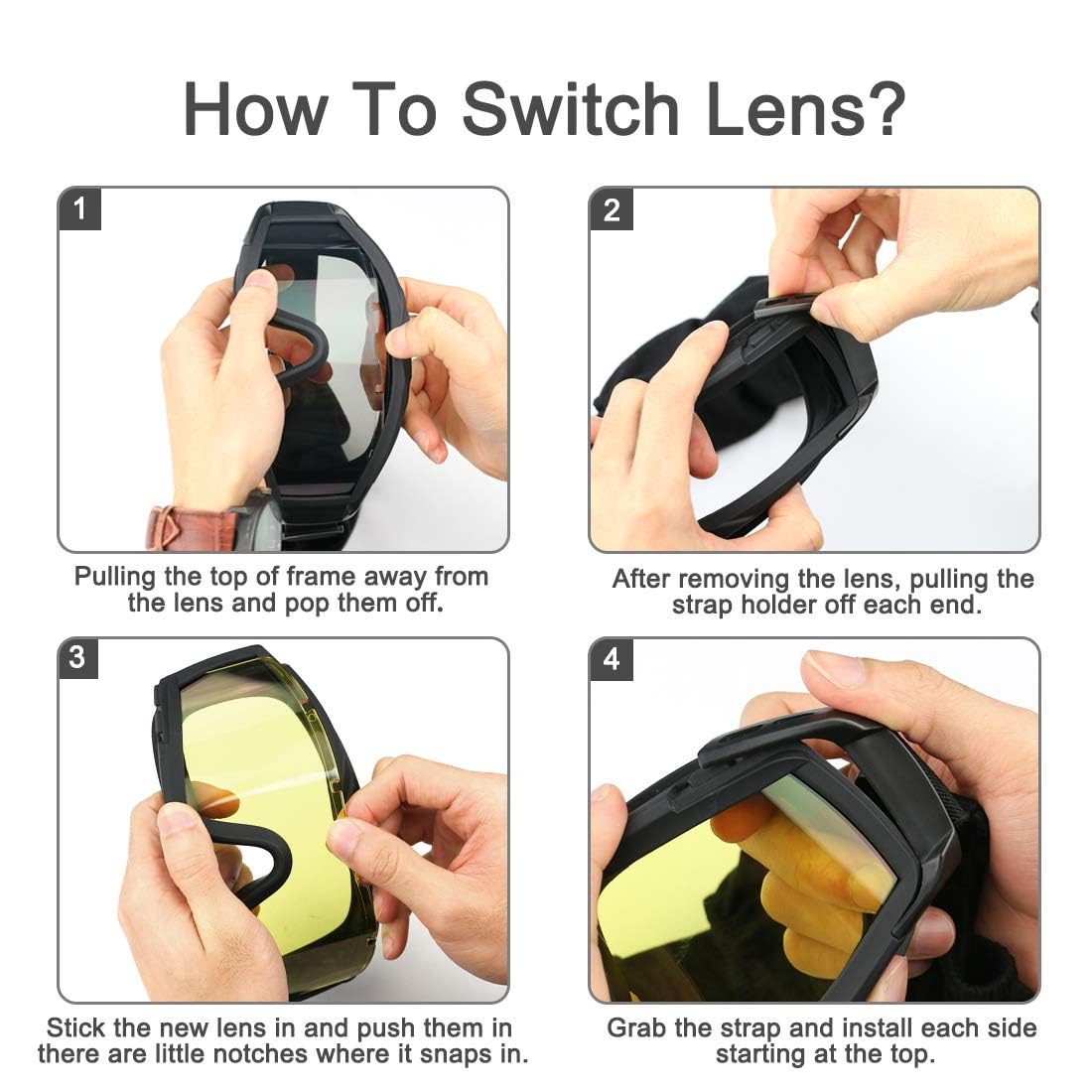 How To Switch Lens?

1

Pulling the top of frame away from the lens and pop them off.

2

After removing the lens, pulling the strap holder off each end.

3

Stick the new lens in and push them in there are little notches where it snaps in.

4

Grab the strap and install each side starting at the top.