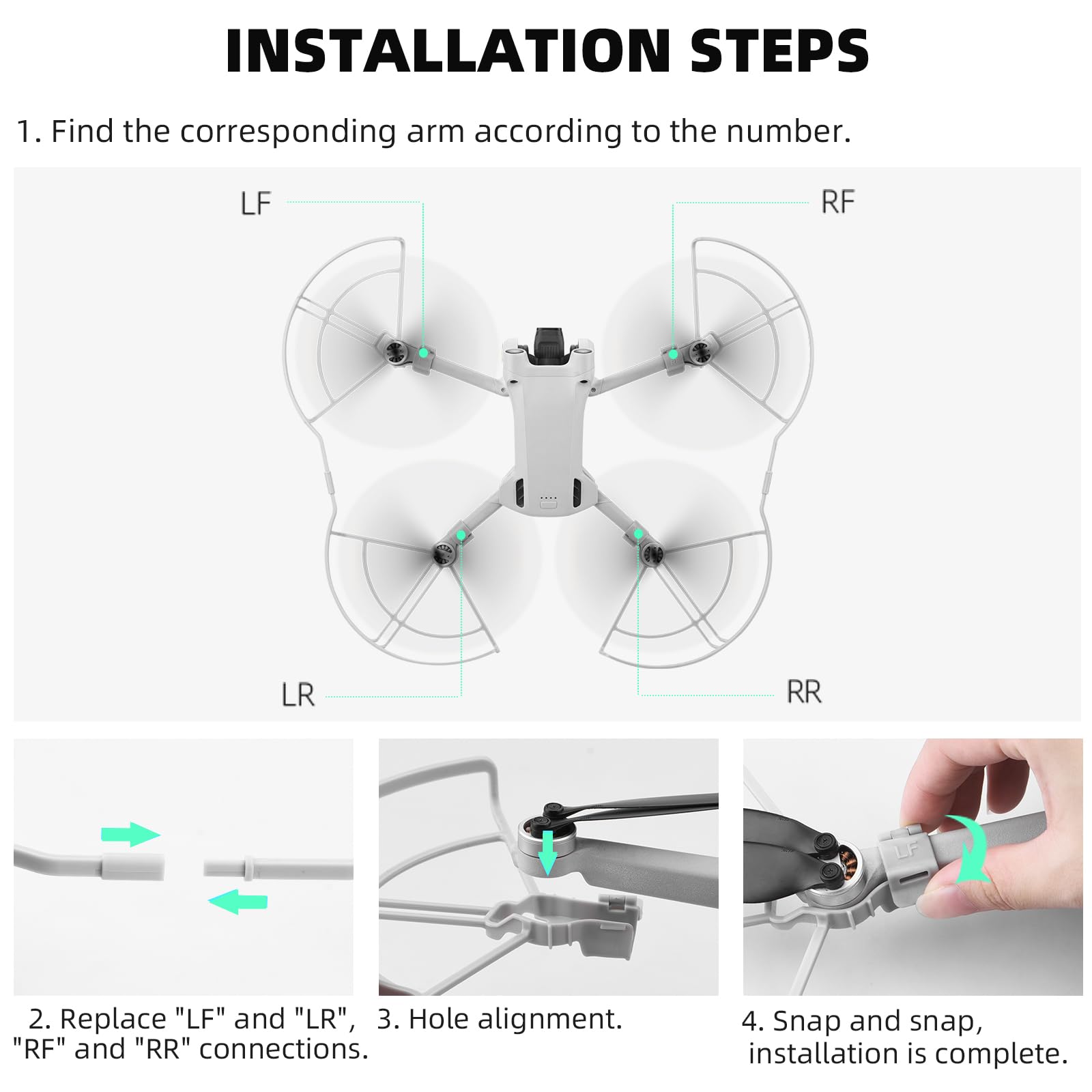 INSTALLATION STEPS

1. Find the corresponding arm according to the number.

LF

RF

LR

RR

LF

2. Replace "LF" and "LR", "RF" and "RR" connections.

3. Hole alignment.

4. Snap and snap, installation is complete.