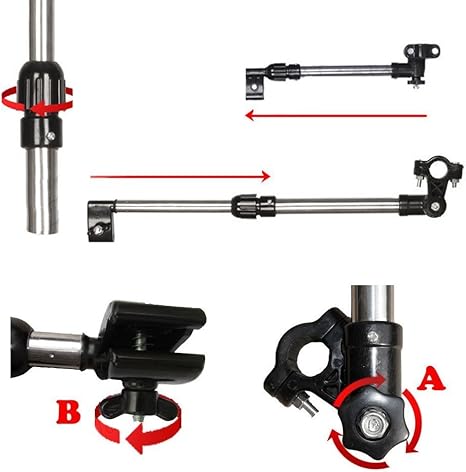 B

A