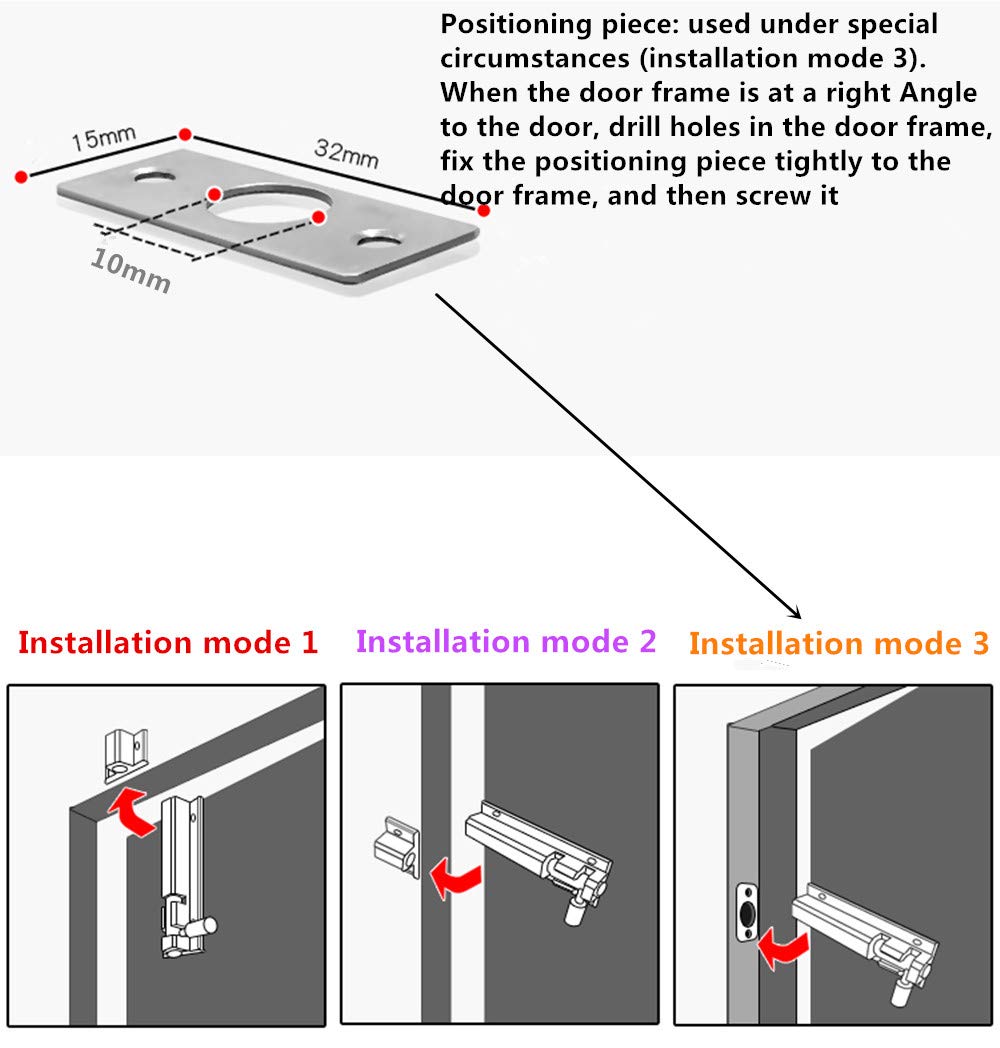 Positioning piece: used under special circumstances (installation mode 3). When the door frame is at a right Angle to the door, drill holes in the door frame, fix the positioning piece tightly to the door frame, and then screw it

15mm

32mm

10mm

Installation mode 1

Installation mode 2

Installation mode 3