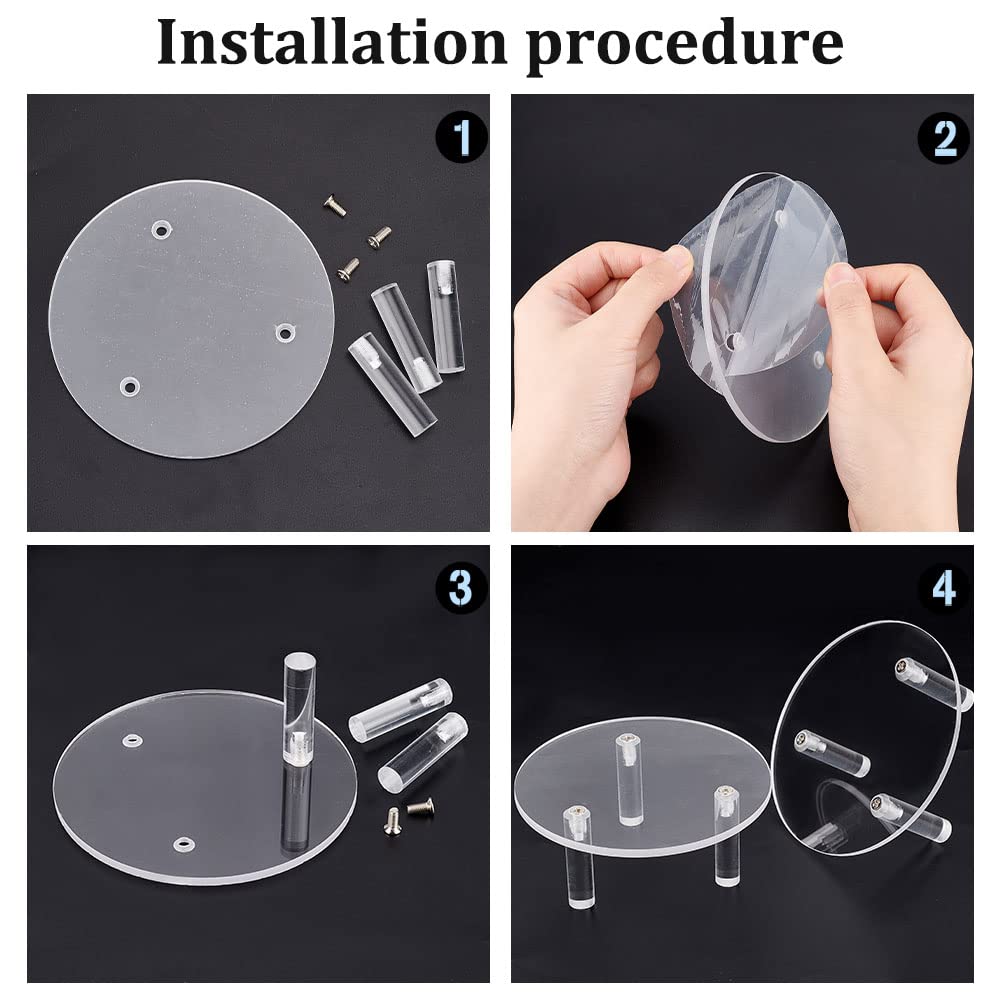 Installation procedure

1

2

3

4