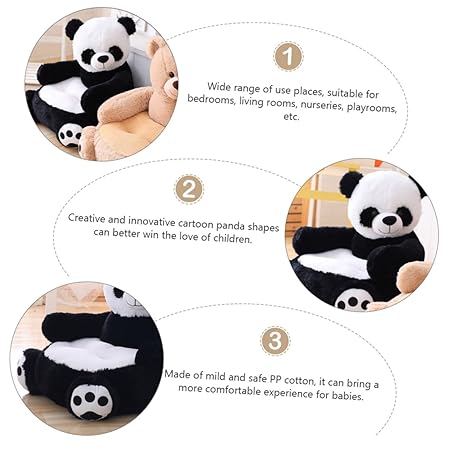 1

Wide range of use places, suitable for bedrooms, living rooms, nurseries, playrooms, etc.

2

Creative and innovative cartoon panda shapes can better win the love of children.

3

Made of mild and safe PP cotton, it can bring a more comfortable experience for babies.