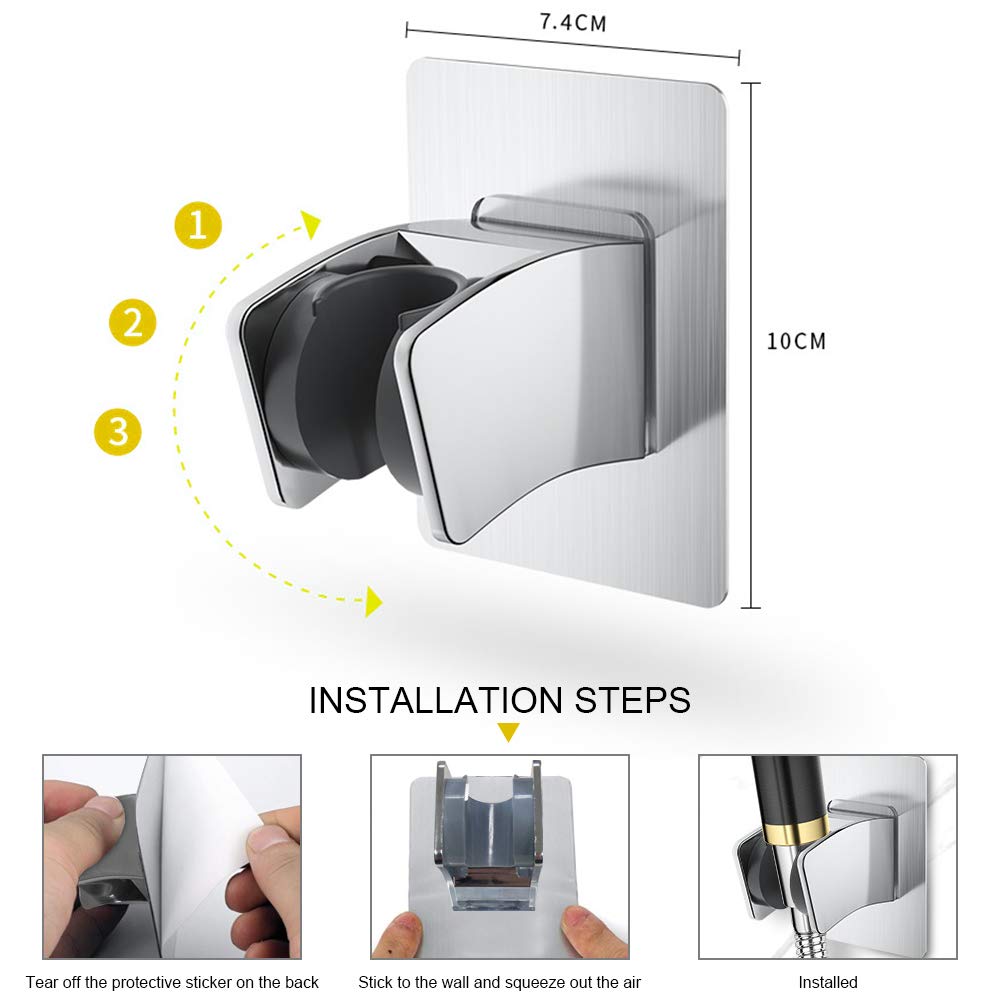 7.4CM

1

2

3

10CM

INSTALLATION STEPS

Tear off the protective sticker on the back

Stick to the wall and squeeze out the air

Installed