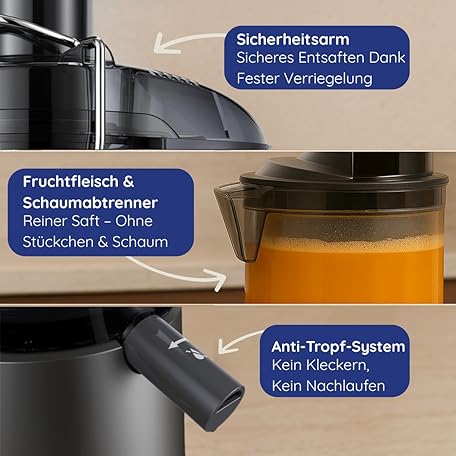 Sicherheitsarm
Sicheres Entsaften Dank Fester Verriegelung

Fruchtfleisch & Schaumabtrenner
Reiner Saft – Ohne Stückchen & Schaum

Anti-Tropf-System
Kein Kleckern, Kein Nachlaufen