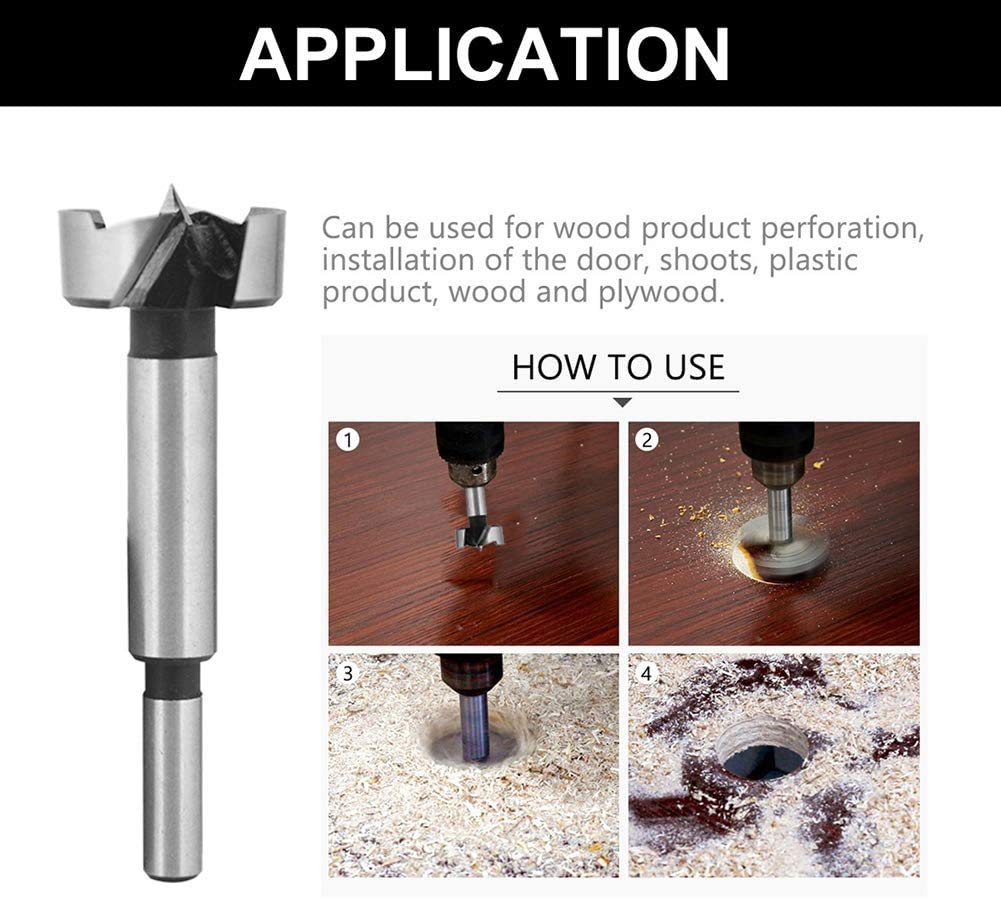 APPLICATION

Can be used for wood product perforation, installation of the door, shoots, plastic product, wood and plywood.

HOW TO USE

1

2

3

4