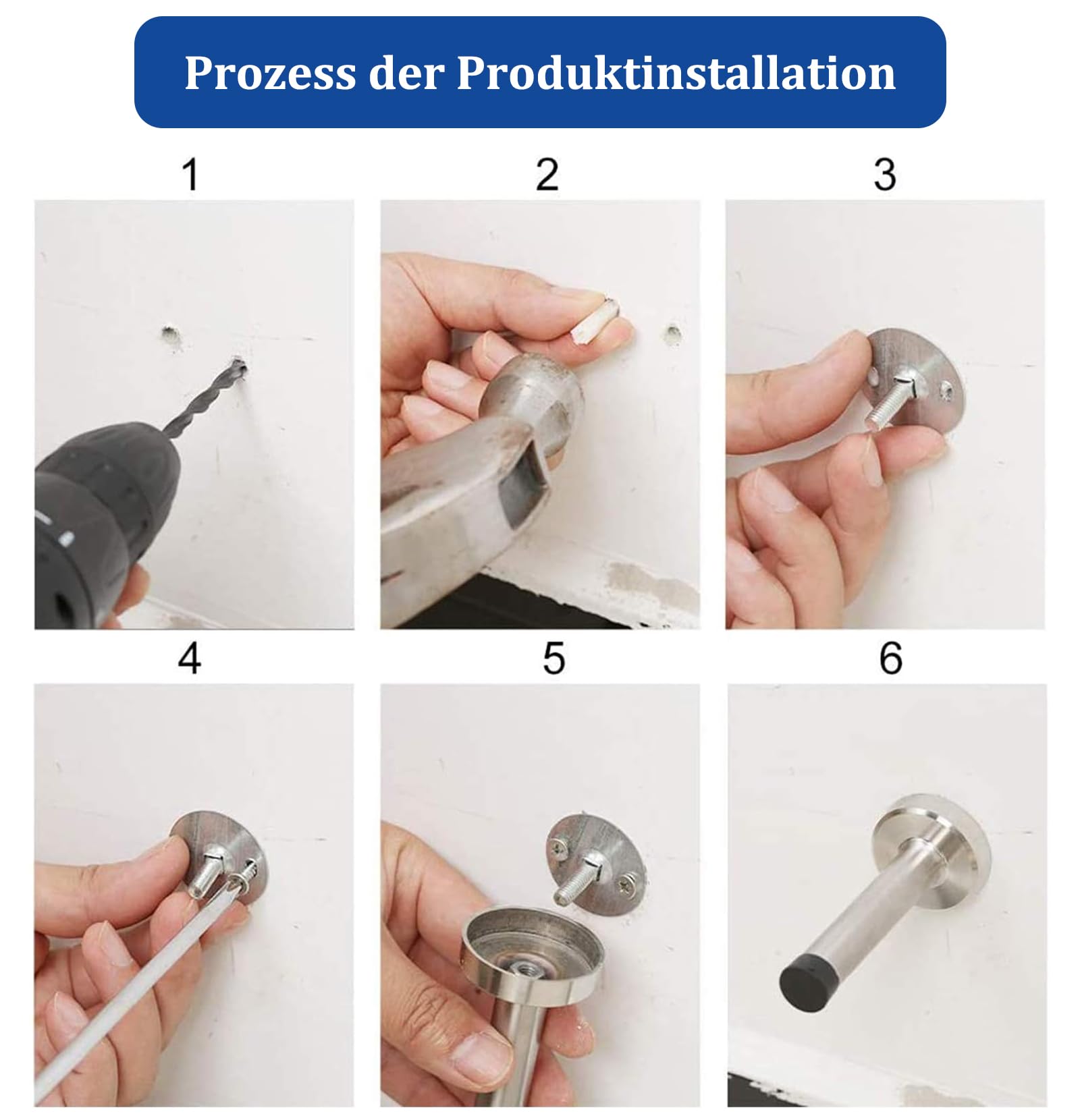 Prozess der Produktinstallation

1

2

3

4

5

6