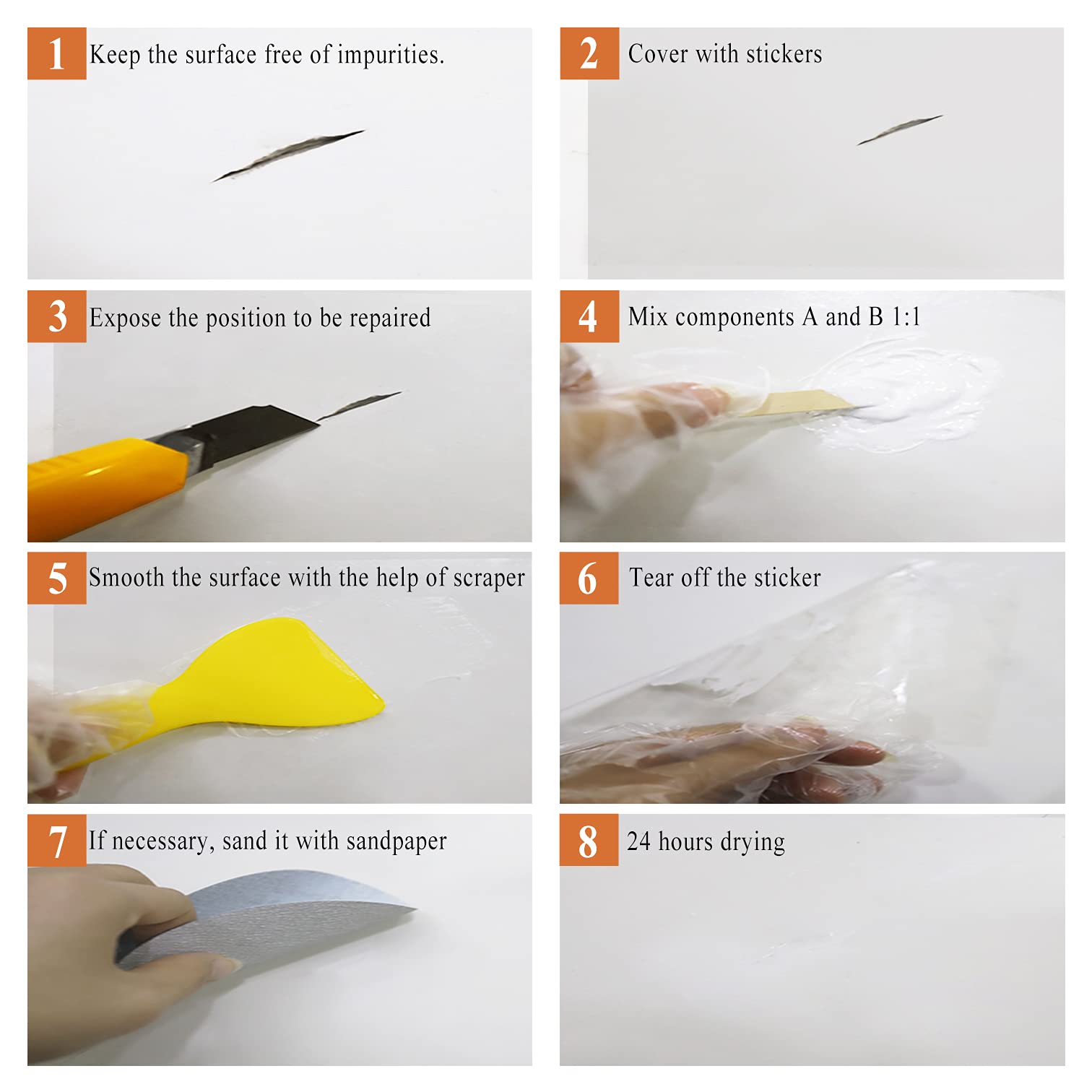 1 Keep the surface free of impurities.

2 Cover with stickers

3 Expose the position to be repaired

4 Mix components A and B 1:1

5 Smooth the surface with the help of scraper

6 Tear off the sticker

7 If necessary, sand it with sandpaper

8 24 hours drying