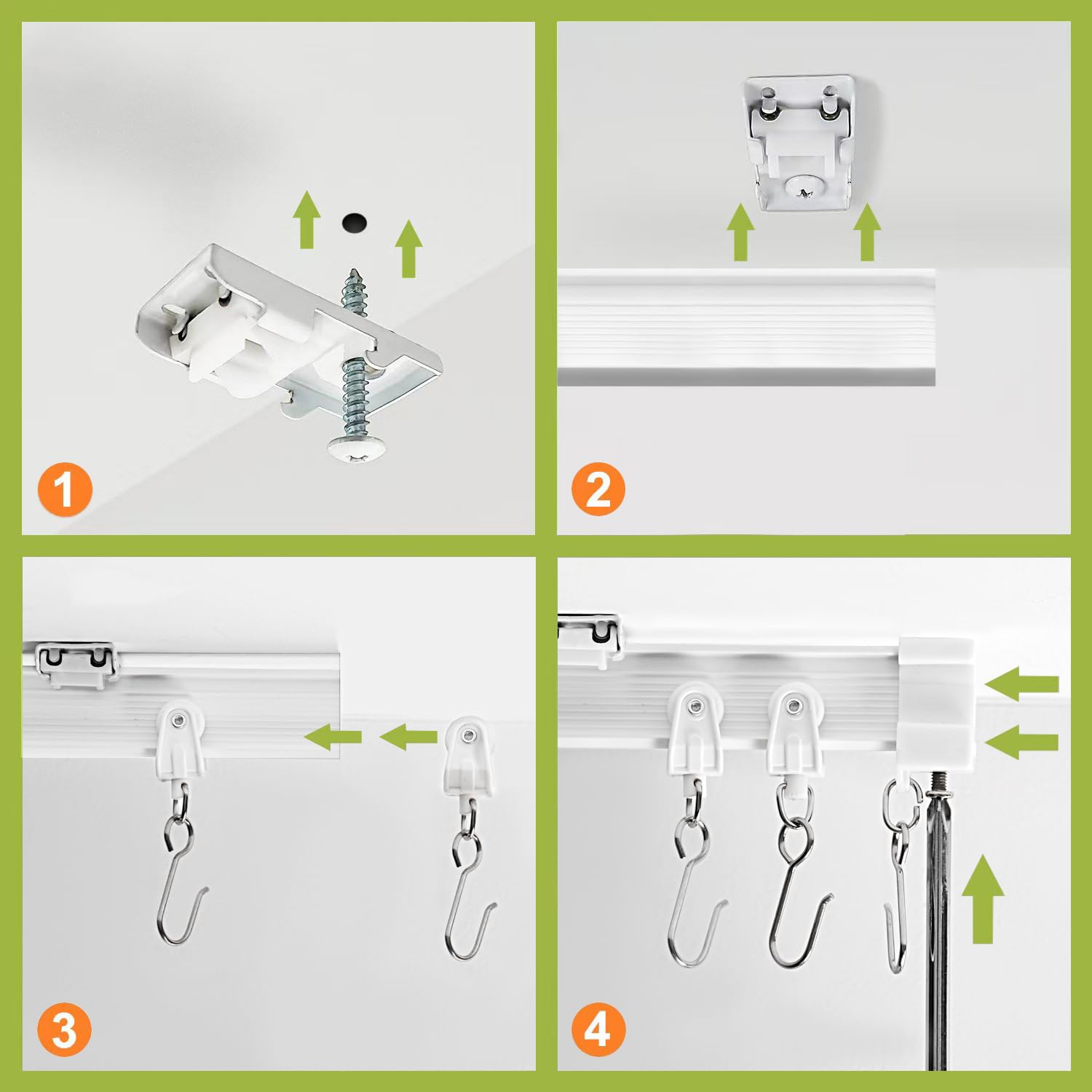 1

2

3

4