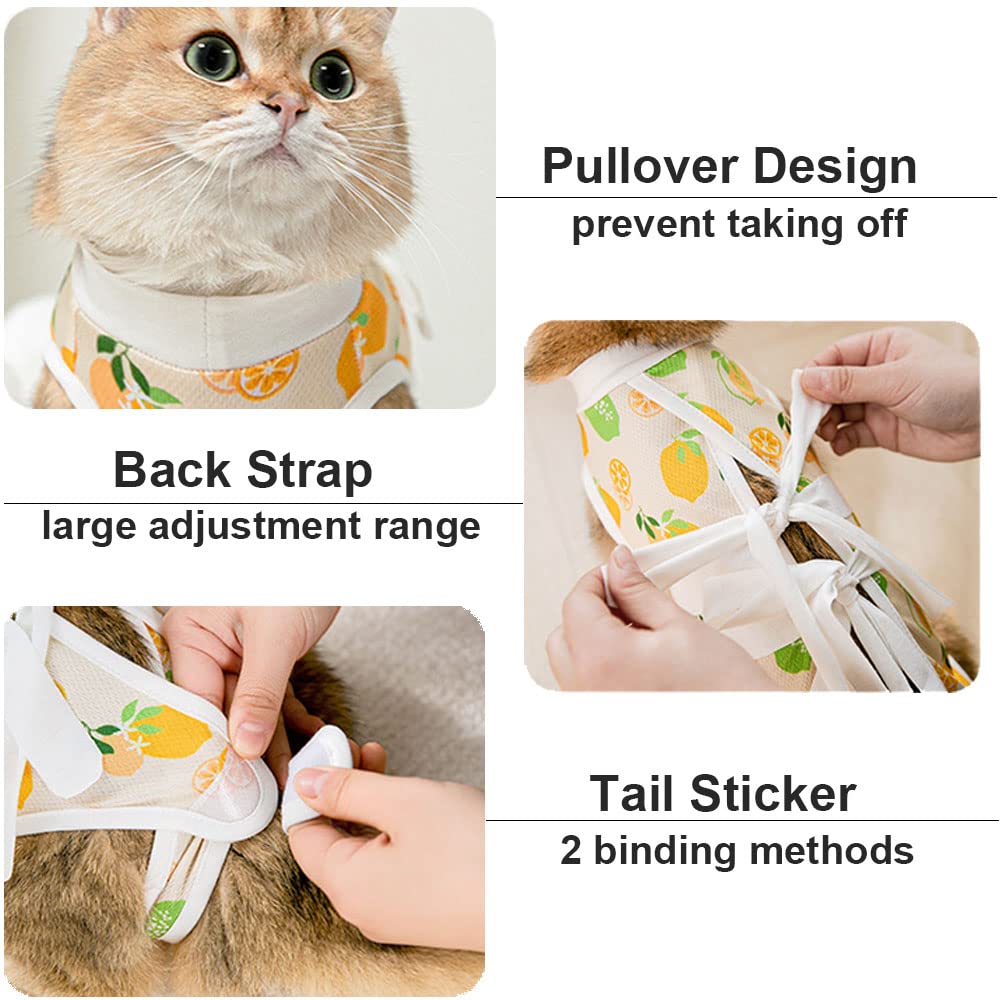 Pullover Design
prevent taking off

Back Strap
large adjustment range

Tail Sticker
2 binding methods