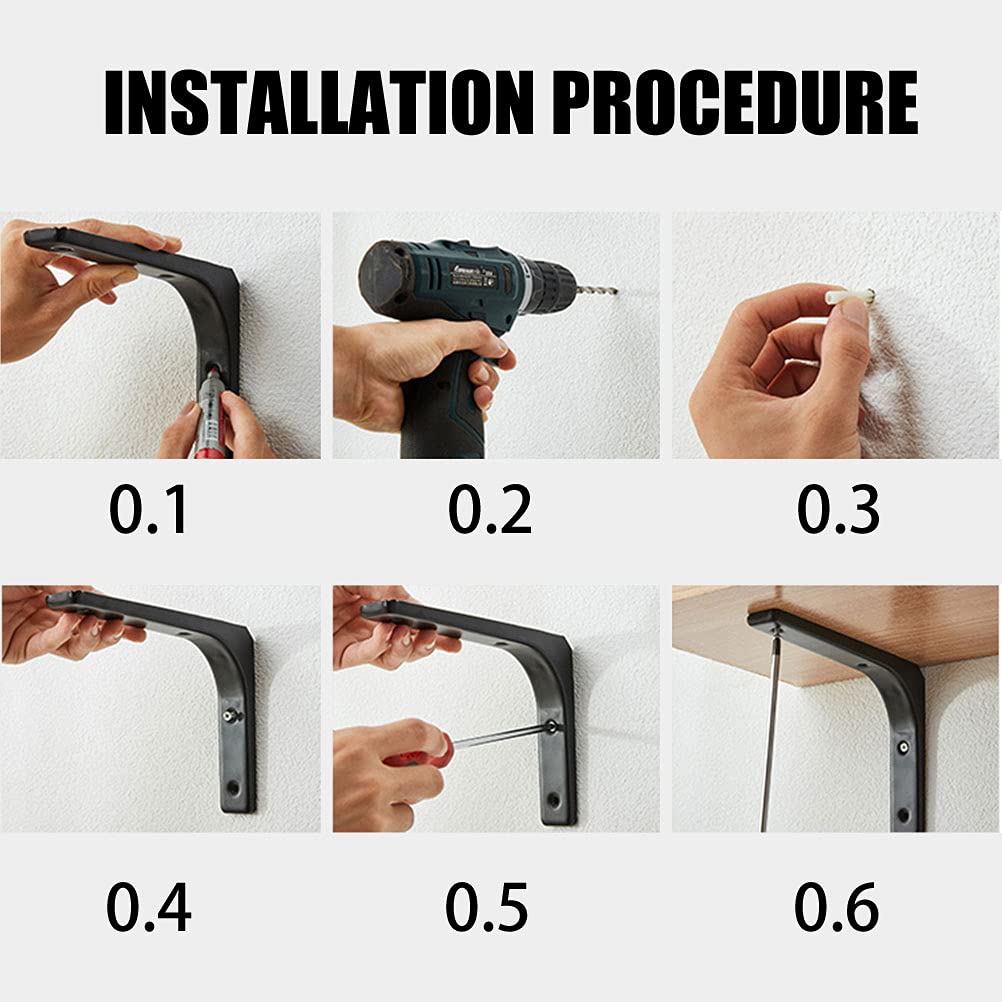 INSTALLATION PROCEDURE

0.1

0.2

0.3

0.4

0.5

0.6