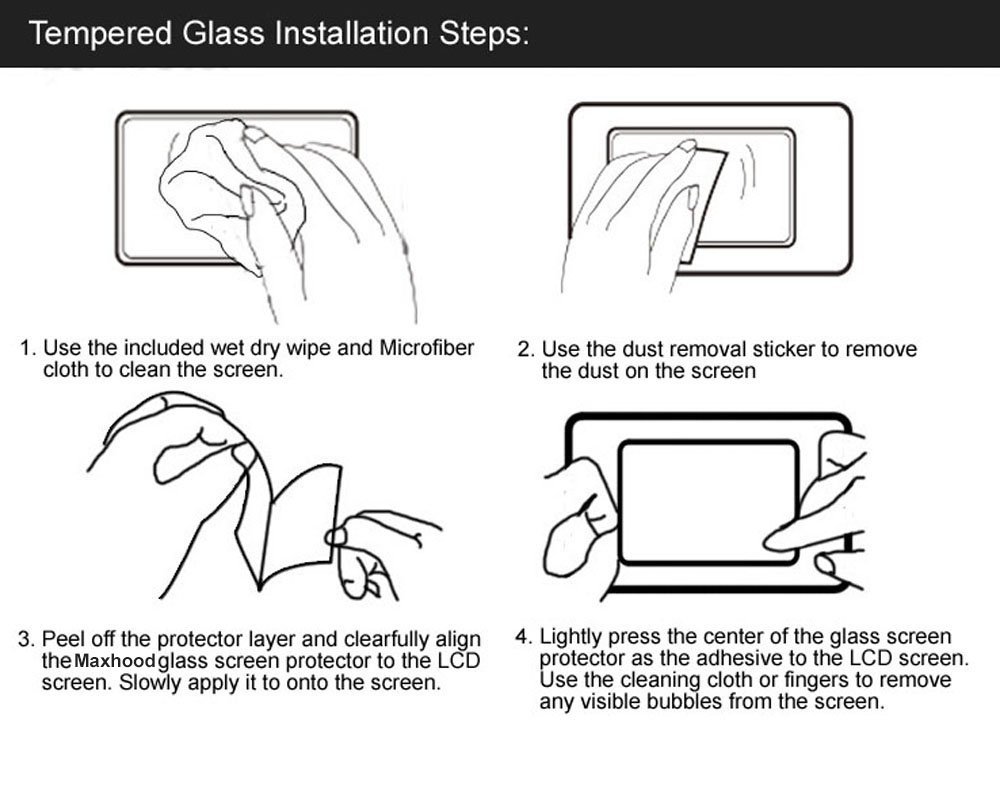 Tempered Glass Installation Steps:

1. Use the included wet dry wipe and Microfiber cloth to clean the screen.

2. Use the dust removal sticker to remove the dust on the screen

3. Peel off the protector layer and clearfully align the Maxhood glass screen protector to the LCD screen. Slowly apply it to onto the screen.

4. Lightly press the center of the glass screen protector as the adhesive to the LCD screen. Use the cleaning cloth or fingers to remove any visible bubbles from the screen.