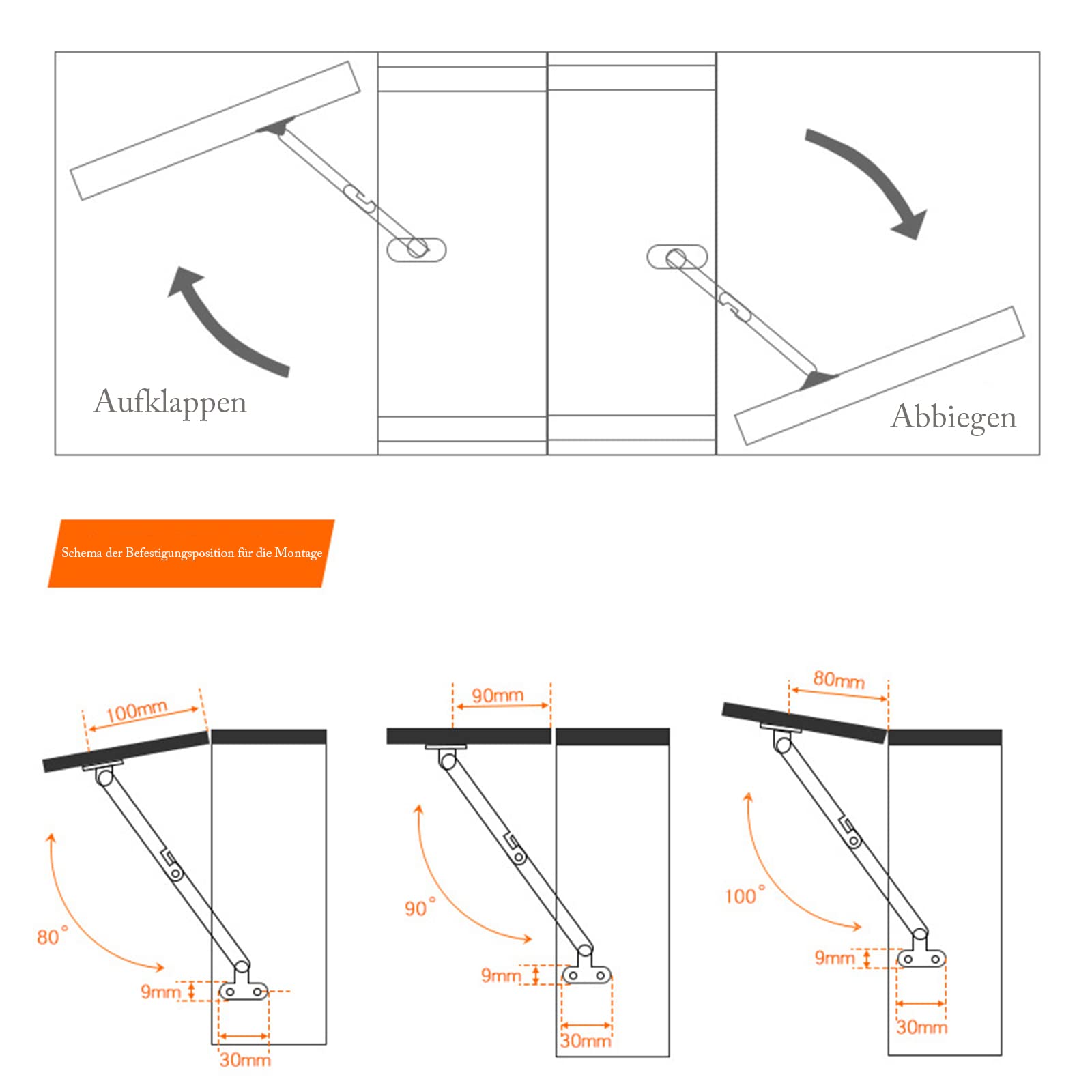 Aufklappen

Abbiegen

Schema der Befestigungsposition für die Montage

100mm

80°

9mm

30mm

90mm

90°

9mm

30mm

80mm

100°

9mm

30mm