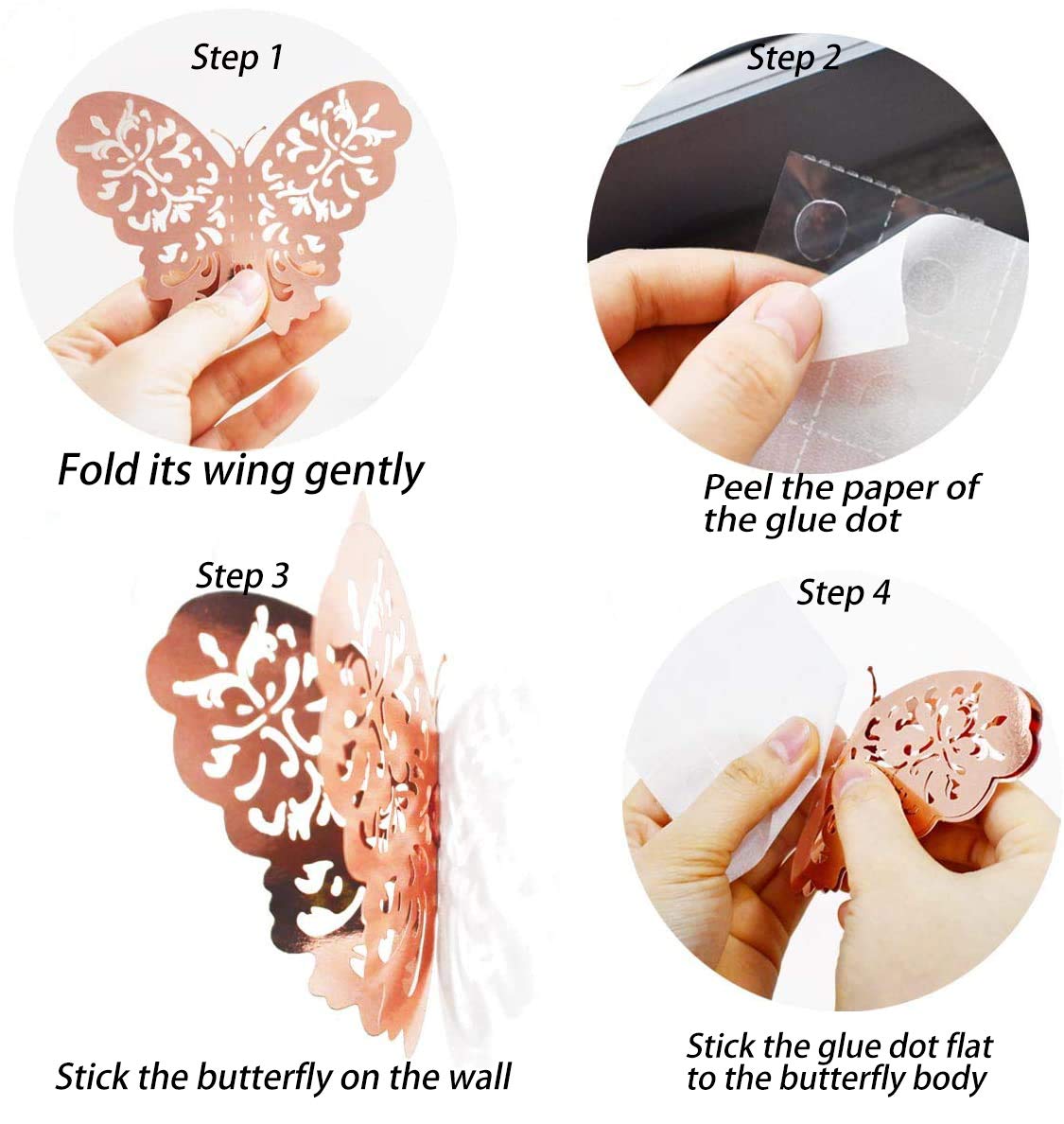 Step 1

Fold its wing gently

Step 2

Peel the paper of the glue dot

Step 3

Stick the butterfly on the wall

Step 4

Stick the glue dot flat to the butterfly body