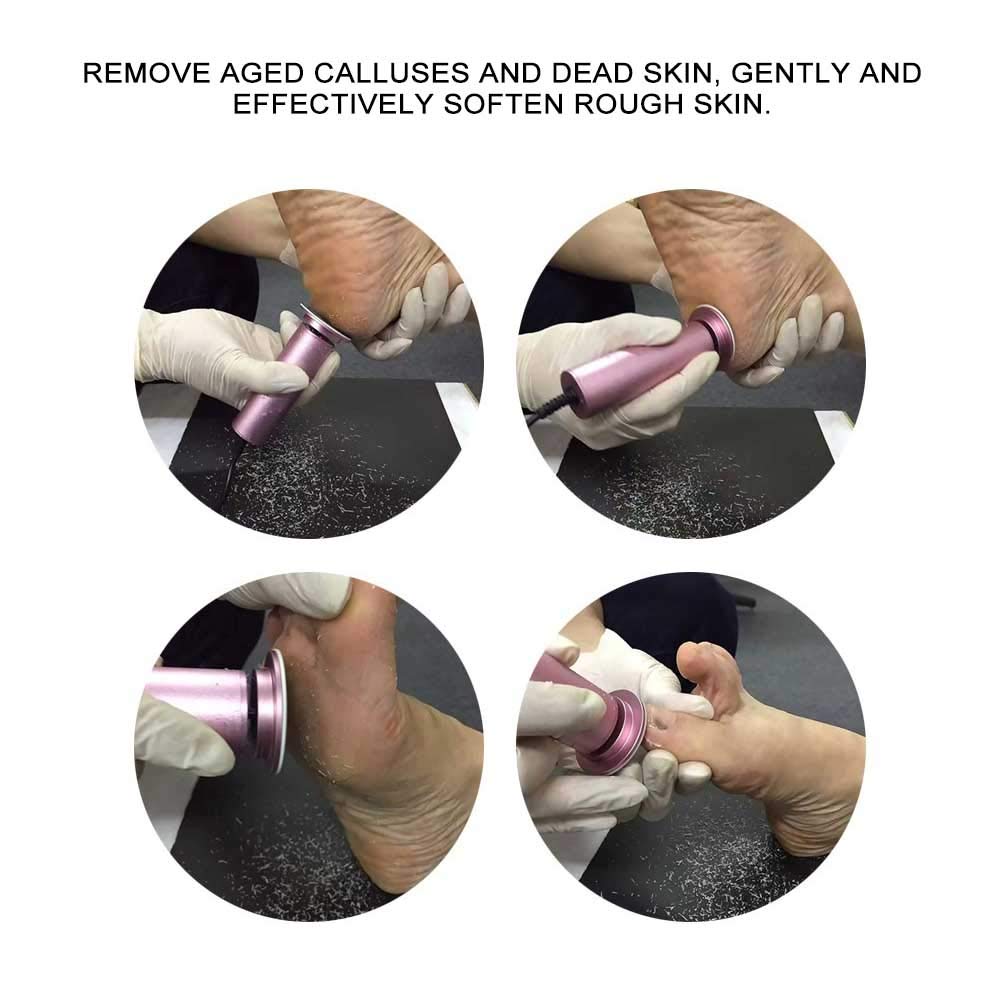 REMOVE AGED CALLUSES AND DEAD SKIN, GENTLY AND EFFECTIVELY SOFTEN ROUGH SKIN.