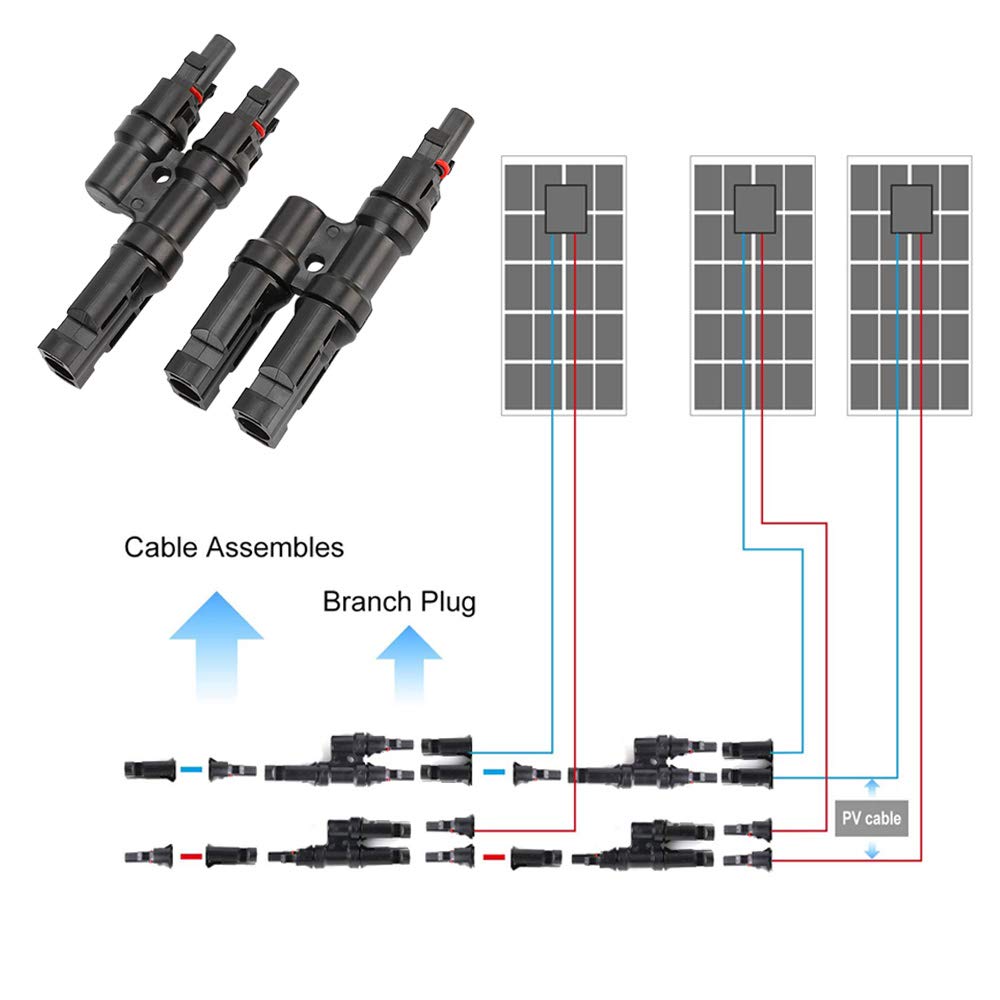 Cable Assembles

Branch Plug

PV cable