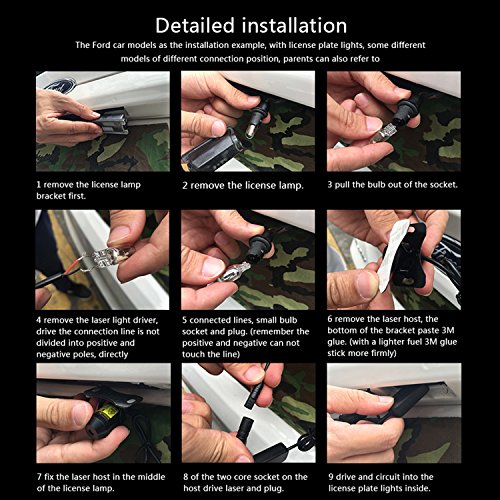 Detailed installation

The Ford car models as the installation example, with license plate lights, some different models of different connection position, parents can also refer to

1 remove the license lamp bracket first.

2 remove the license lamp.

3 pull the bulb out of the socket.

4 remove the laser light driver, drive the connection line is not divided into positive and negative poles, directly

5 connected lines, small bulb socket and plug. (remember the positive and negative can not touch the line)

6 remove the laser host, the bottom of the bracket paste 3M glue. (with a lighter fuel 3M glue stick more firmly)

7 fix the laser host in the middle of the license lamp.

8 of the two core socket on the host drive laser and plug.

9 drive and circuit into the license plate lights inside.