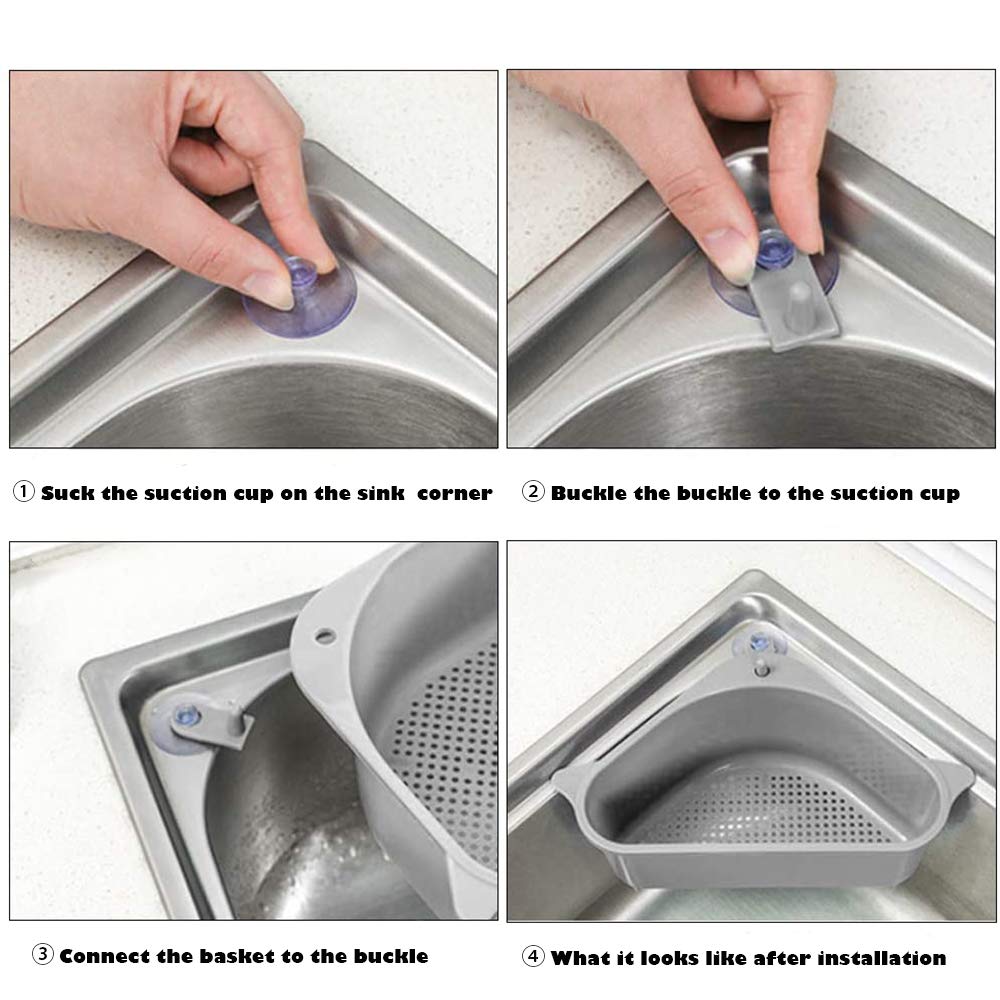 ① Suck the suction cup on the sink corner

② Buckle the buckle to the suction cup

③ Connect the basket to the buckle

④ What it looks like after installation