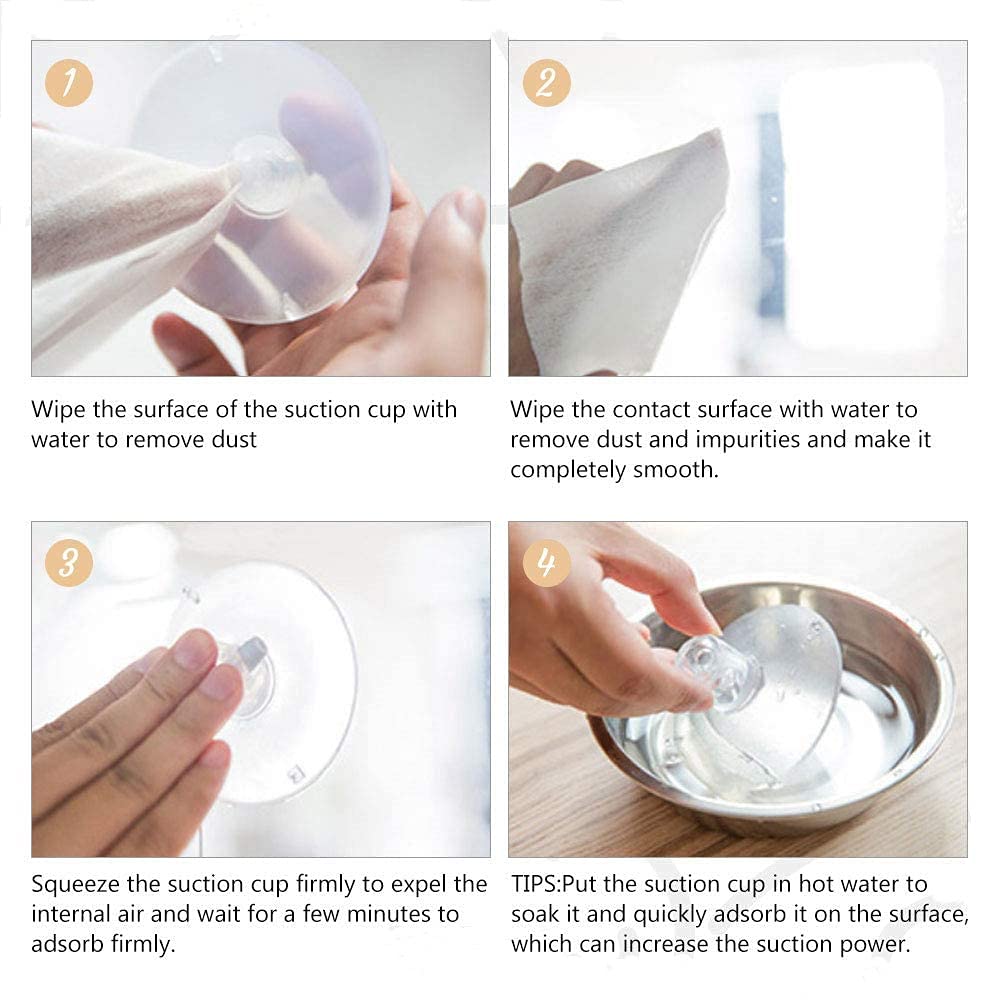 1

Wipe the surface of the suction cup with water to remove dust

2

Wipe the contact surface with water to remove dust and impurities and make it completely smooth.

3

Squeeze the suction cup firmly to expel the internal air and wait for a few minutes to adsorb firmly.

4

TIPS:Put the suction cup in hot water to soak it and quickly adsorb it on the surface, which can increase the suction power.