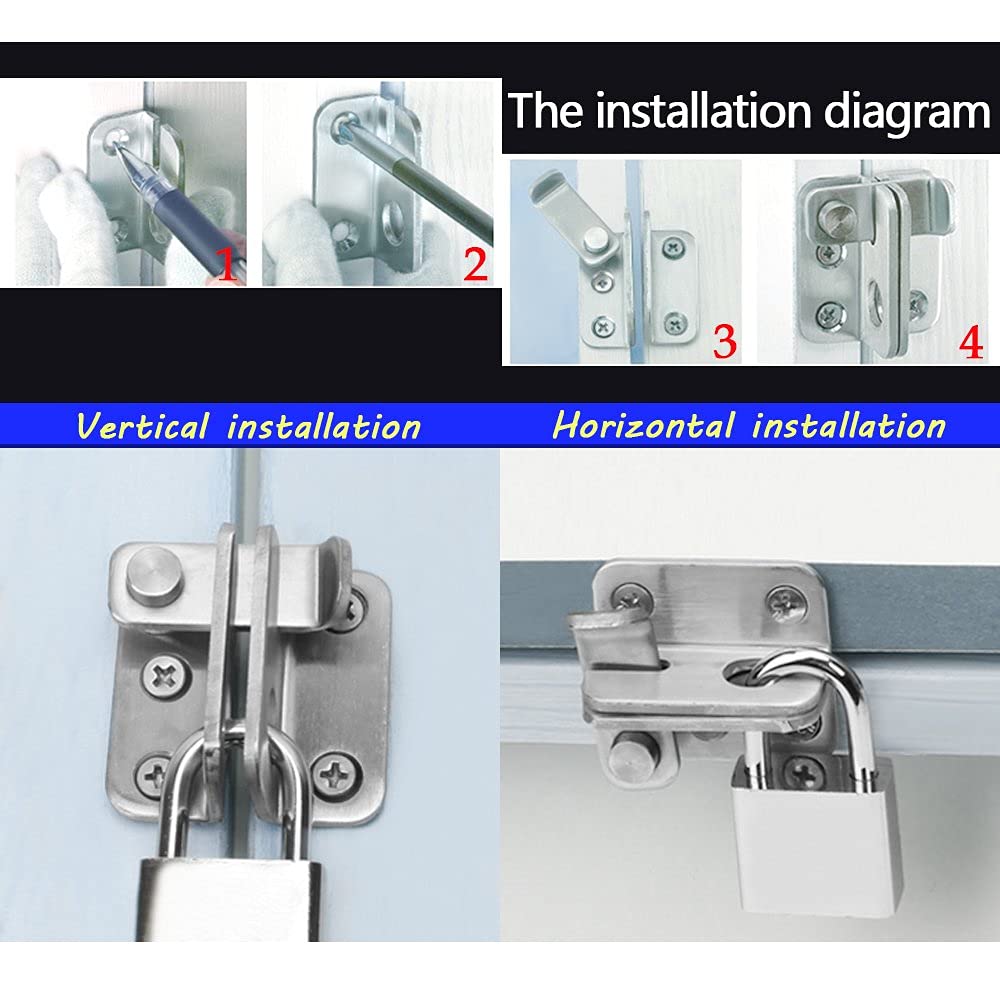 1

2

The installation diagram

3

4

Vertical installation

Horizontal installation