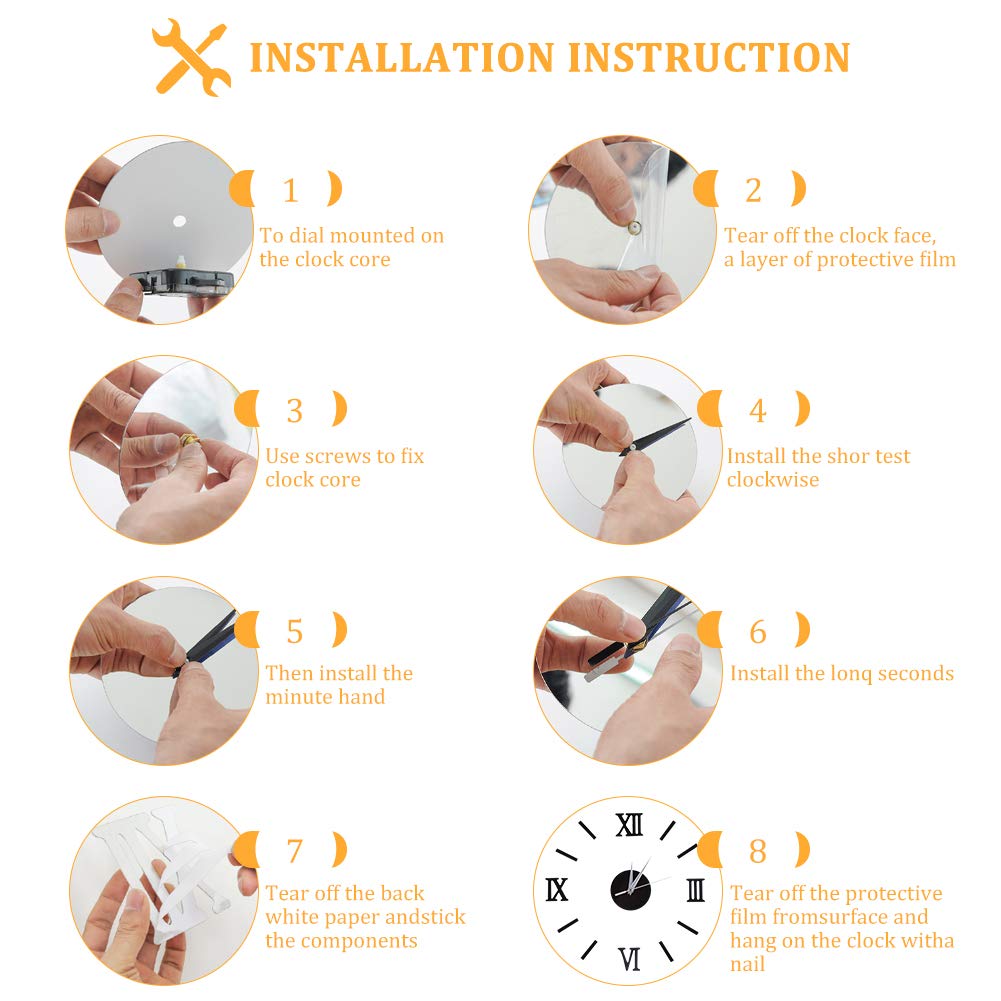 INSTALLATION INSTRUCTION

1
To dial mounted on the clock core

2
Tear off the clock face, a layer of protective film

3
Use screws to fix clock core

4
Install the shor test clockwise

5
Then install the minute hand

6
Install the lonq seconds

7
Tear off the back white paper andstick the components

8
Tear off the protective film fromsurface and hang on the clock witha nail

XII
III
VI
IX