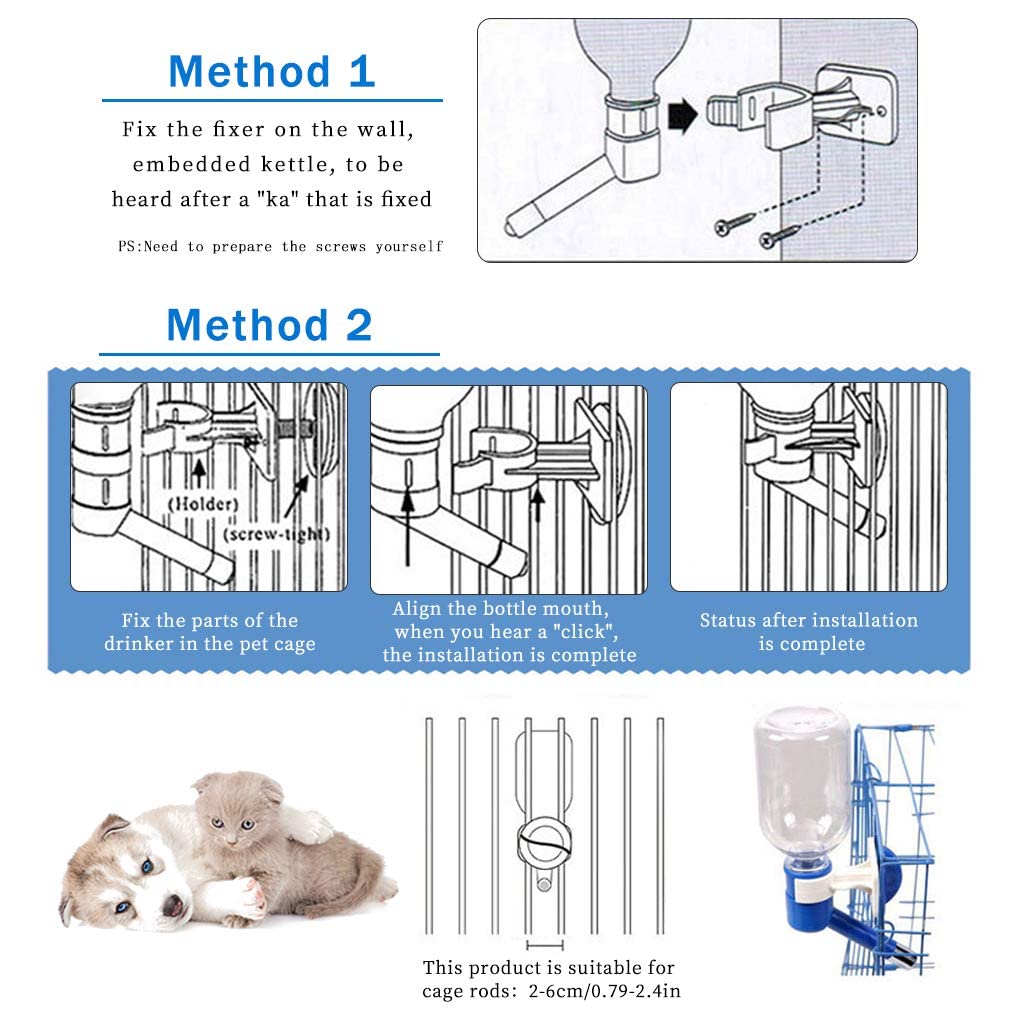 Method 1

Fix the fixer on the wall, embedded kettle, to be heard after a "ka" that is fixed

PS:Need to prepare the screws yourself

Method 2

(Holder)

(screw-tight)

Fix the parts of the drinker in the pet cage

Align the bottle mouth, when you hear a "click", the installation is complete

Status after installation is complete

This product is suitable for cage rods: 2-6cm/0.79-2.4in